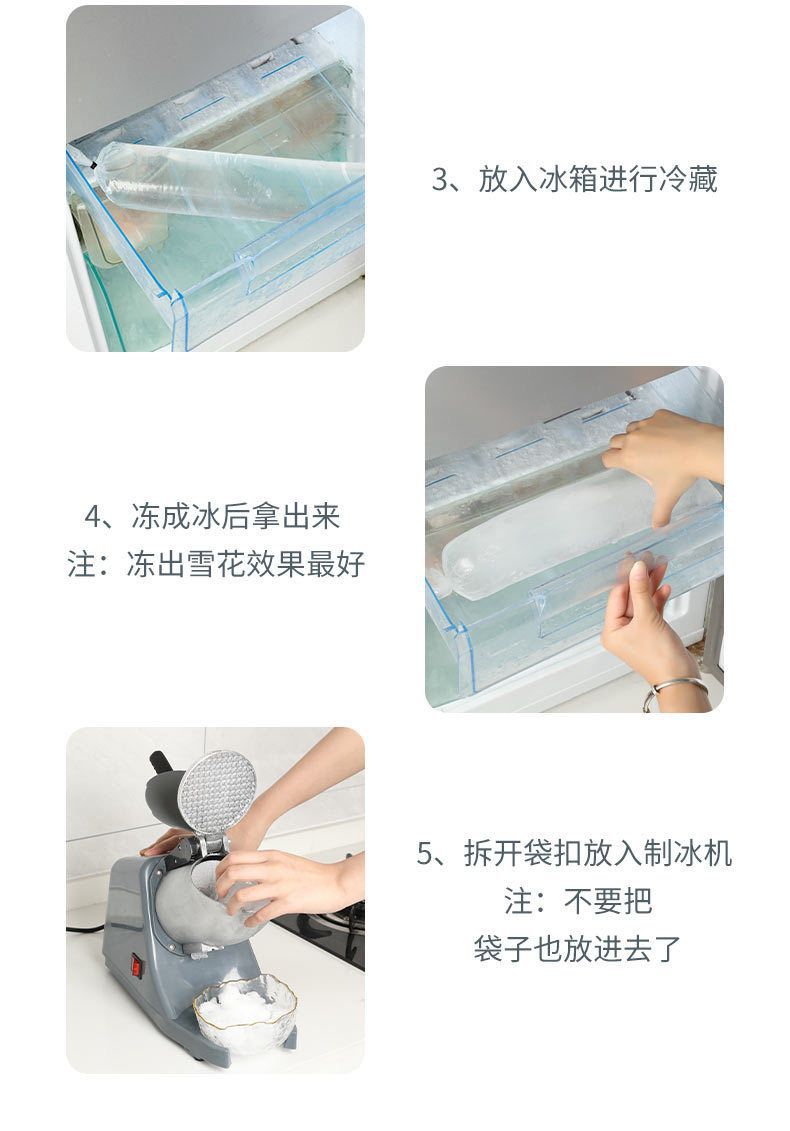 3、放入冰箱进行冷藏

4、冻成冰后拿出来
注：冻出雪花效果最好

5、拆开袋扣放入制冰机
注：不要把
袋子也放进去了