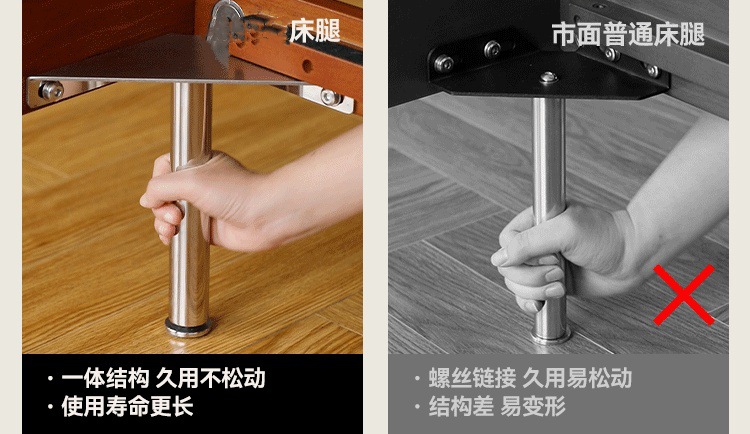 床腿

· 一体结构 久用不松动
· 使用寿命更长

市面普通床腿

· 螺丝链接 久用易松动
· 结构差 易变形