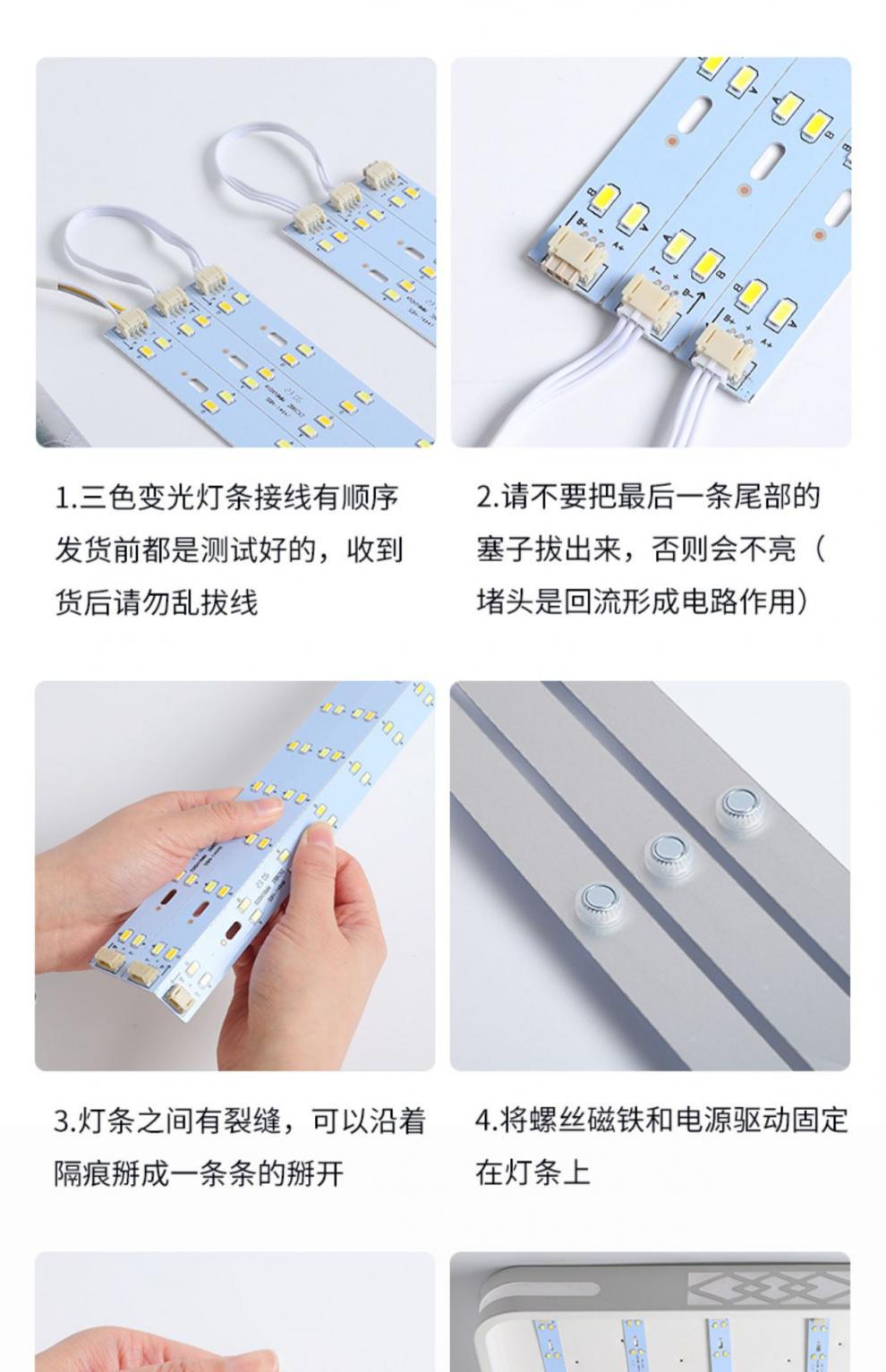 1.三色变光灯条接线有顺序发货前都是测试好的，收到货后请勿乱拔线

2.请不要把最后一条尾部的塞子拔出来，否则会不亮（堵头是回流形成电路作用）

3.灯条之间有裂缝，可以沿着隔痕掰成一条条的掰开

4.将螺丝磁铁和电源驱动固定在灯条上