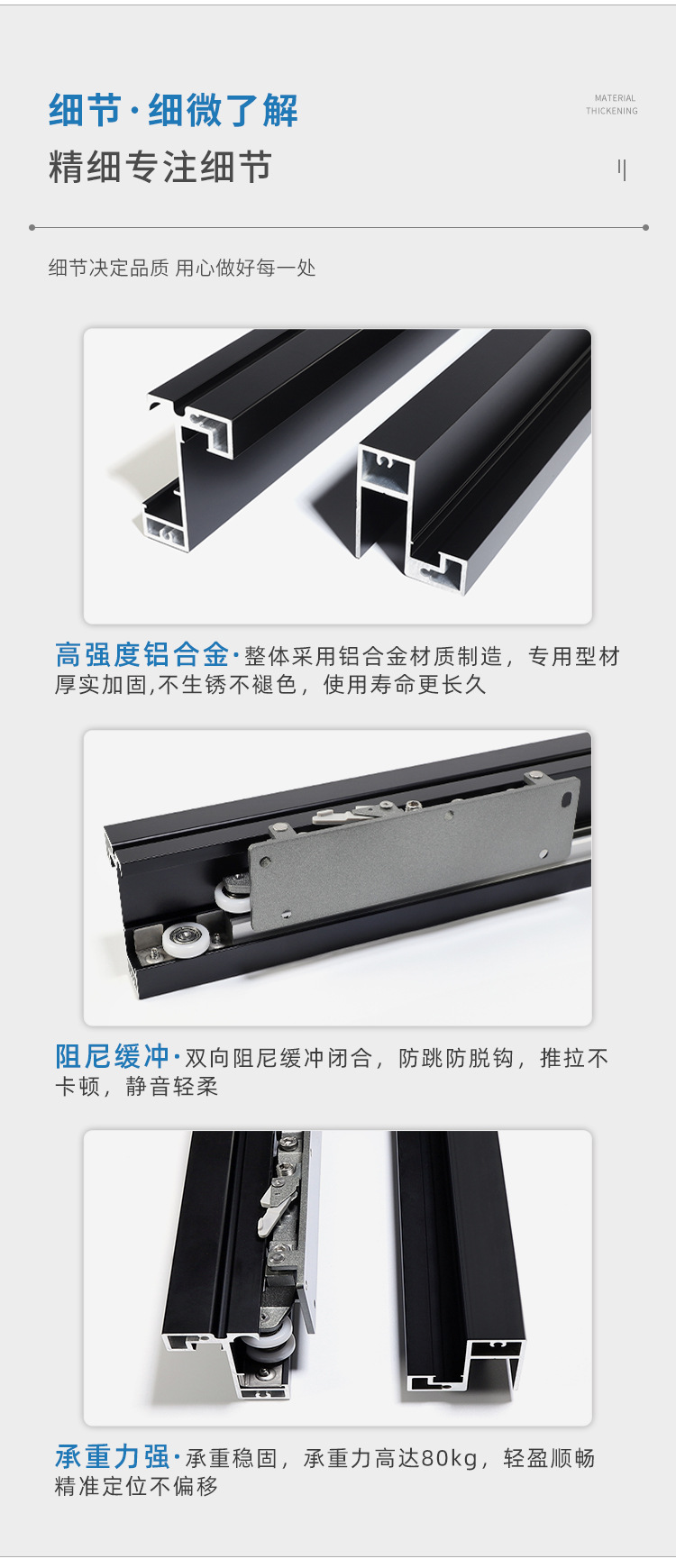 细节·细微了解
精细专注细节

MATERIAL
THICKENING

细节决定品质 用心做好每一处

高强度铝合金·整体采用铝合金材质制造，专用型材厚实加固,不生锈不褪色，使用寿命更长久

阻尼缓冲·双向阻尼缓冲闭合，防跳防脱钩，推拉不卡顿，静音轻柔

承重力强·承重稳固，承重力高达80kg，轻盈顺畅精准定位不偏移