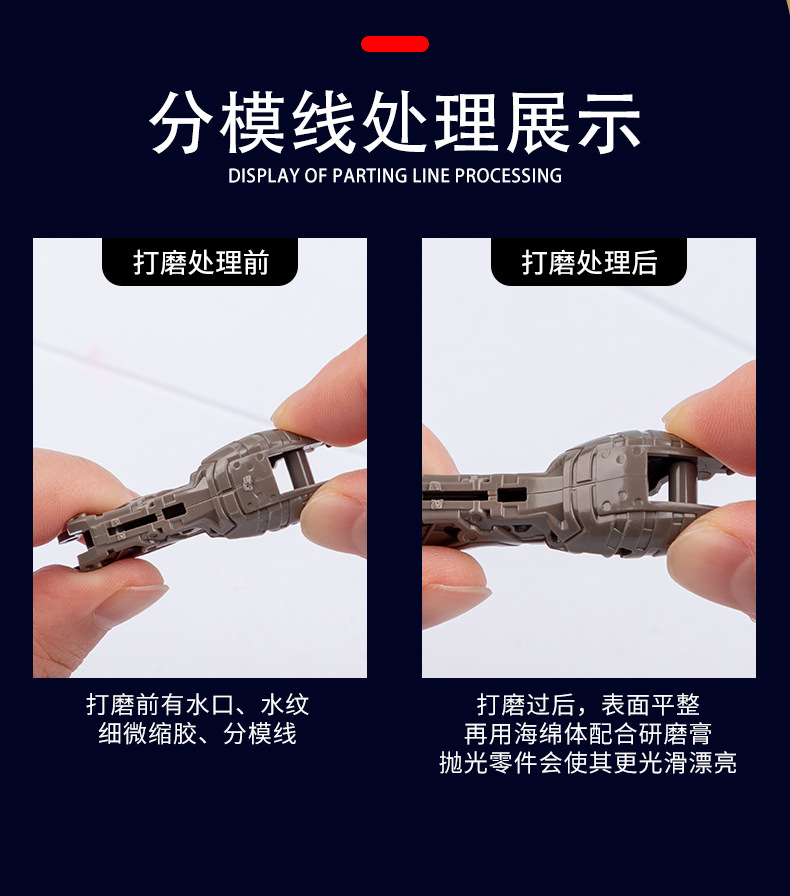 分模线处理展示
DISPLAY OF PARTING LINE PROCESSING

打磨处理前

打磨前有水口、水纹
细微缩胶、分模线

打磨处理后

打磨过后，表面平整
再用海绵体配合研磨膏
抛光零件会使其更光滑漂亮