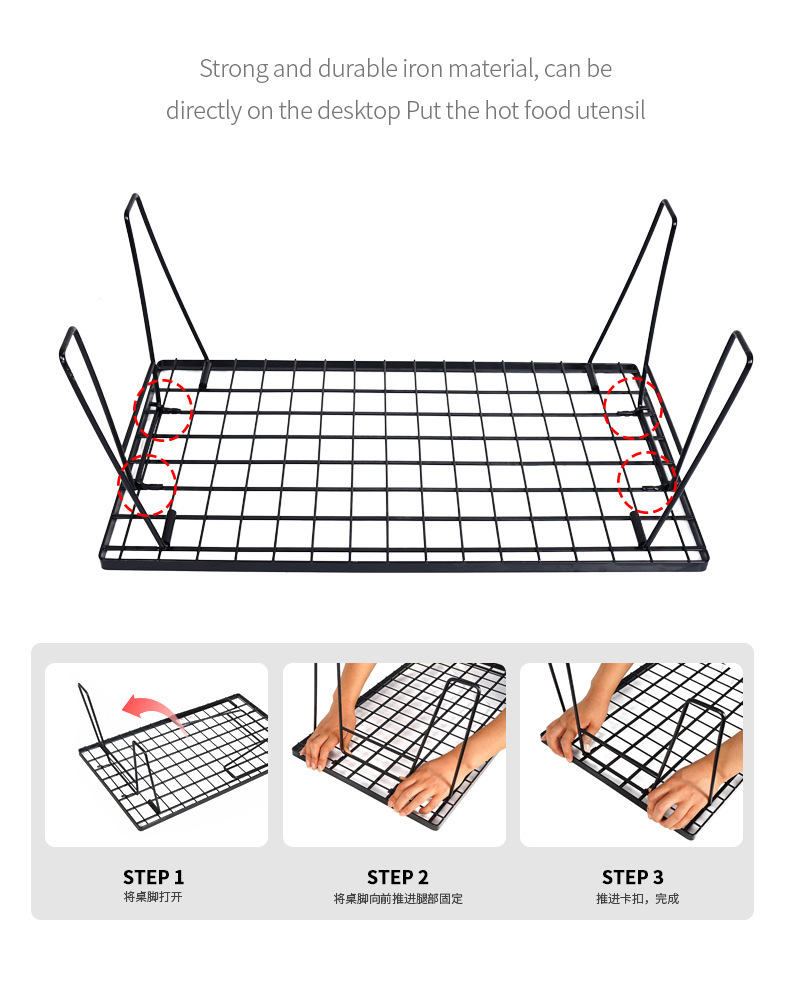 Strong and durable iron material, can be directly on the desktop Put the hot food utensil

STEP 1
将桌脚打开

STEP 2
将桌脚向前推进腿部固定

STEP 3
推进卡扣，完成