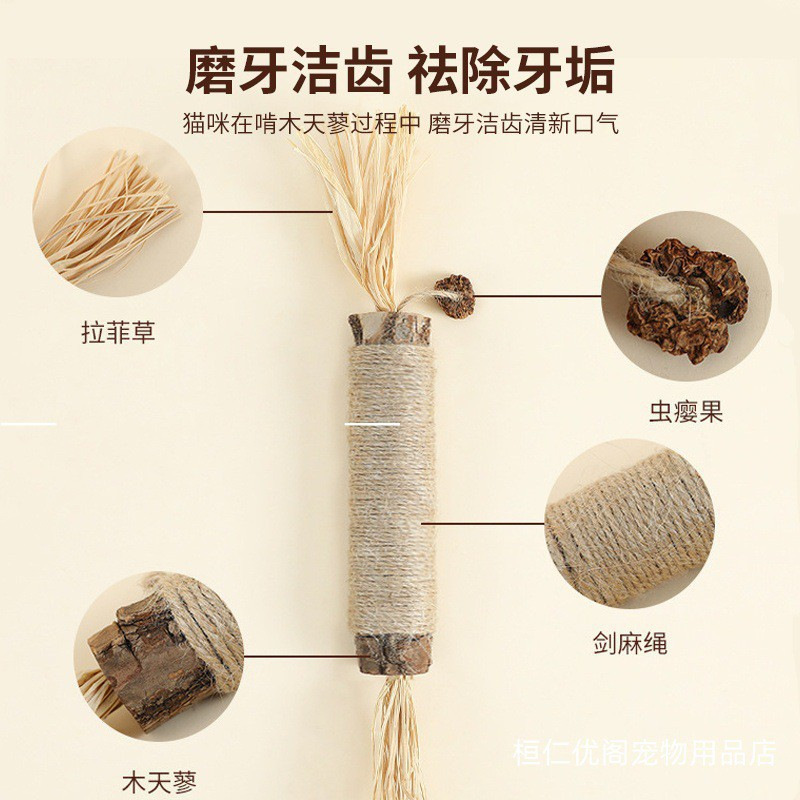 磨牙洁齿 祛除牙垢

猫咪在啃木天蓼过程中 磨牙洁齿清新口气

拉菲草

虫瘿果

剑麻绳

木天蓼

桓仁优阁宠物用品店