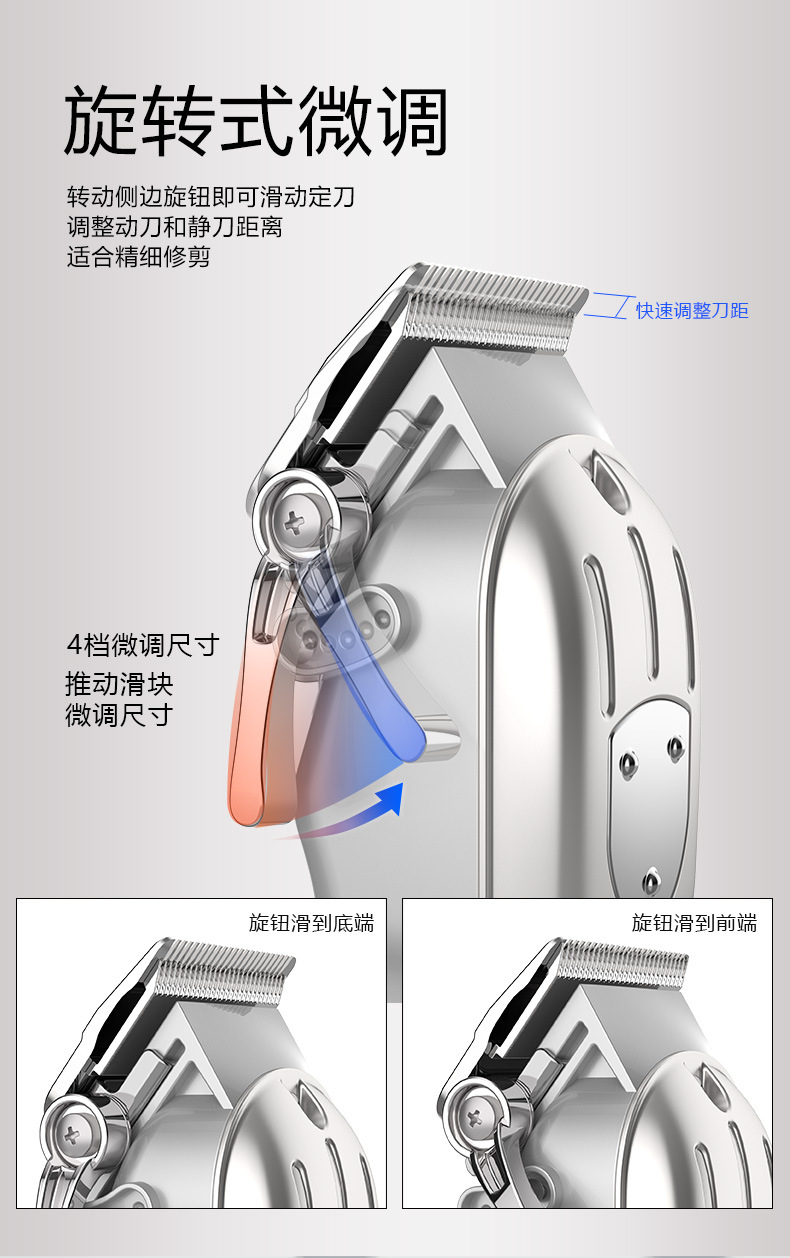 旋转式微调

转动侧边旋钮即可滑动定刀
调整动刀和静刀距离
适合精细修剪

快速调整刀距

4档微调尺寸
推动滑块
微调尺寸

旋钮滑到底端

旋钮滑到前端