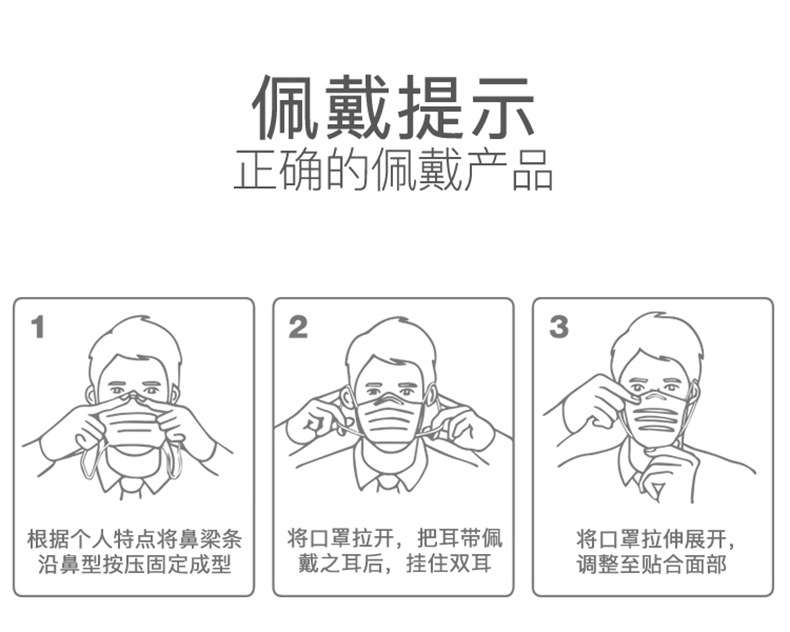 佩戴提示
正确的佩戴产品

1
根据个人特点将鼻梁条沿鼻型按压固定成型

2
将口罩拉开，把耳带佩戴之耳后，挂住双耳

3
将口罩拉伸展开，调整至贴合面部