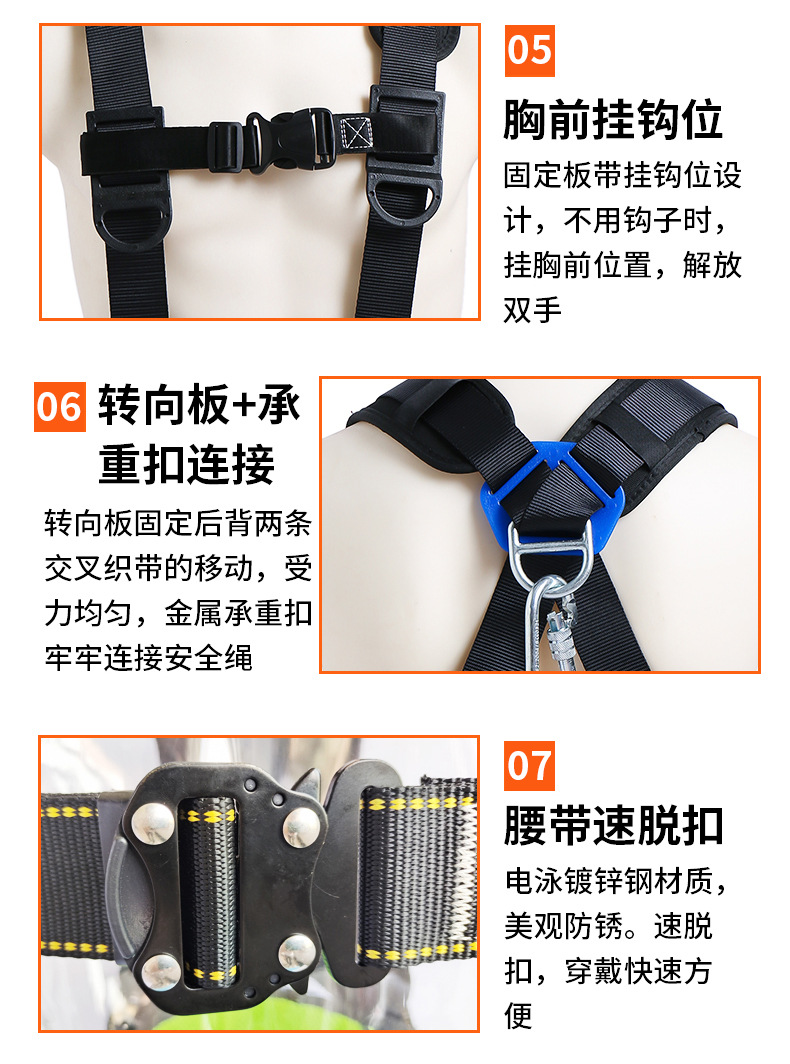 05
胸前挂钩位

固定板带挂钩位设计，不用钩子时，挂胸前位置，解放双手

06 转向板+承重扣连接

转向板固定后背两条交叉织带的移动，受力均匀，金属承重扣牢牢连接安全绳

07
腰带速脱扣

电泳镀锌钢材质，美观防锈。速脱扣，穿戴快速方便