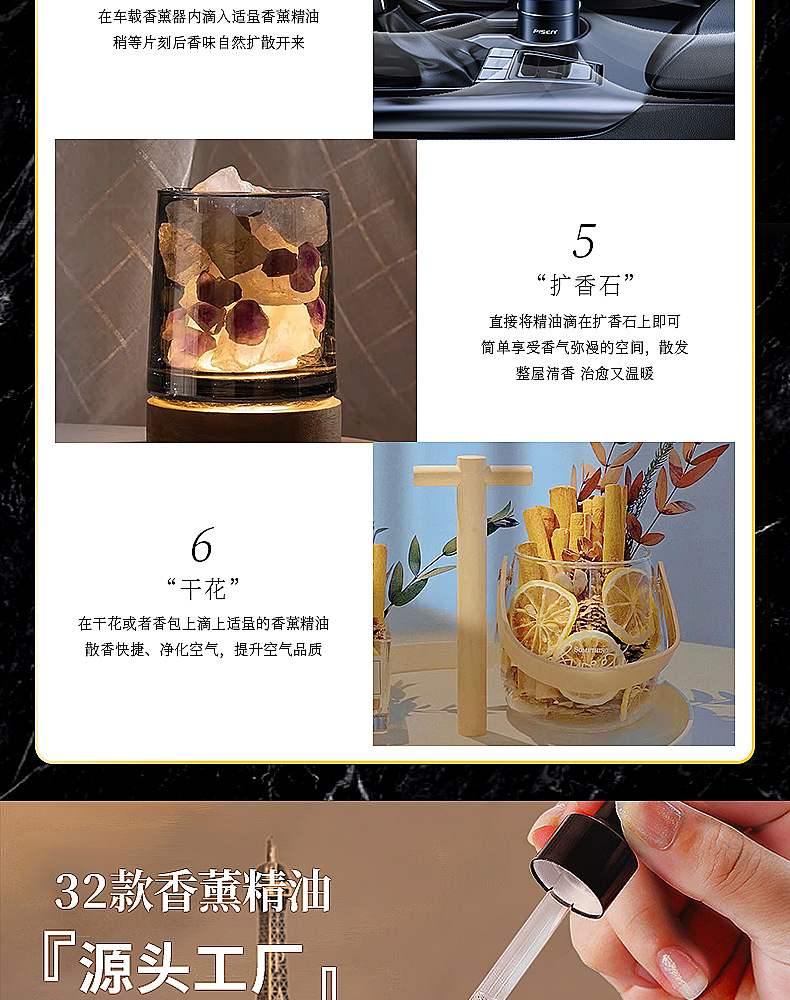 在车载香薰器内滴入适量香薰精油
稍等片刻后香味自然扩散开来

PISEN

5
“扩香石”
直接将精油滴在扩香石上即可
简单享受香气弥漫的空间，散发
整屋清香 治愈又温暖

6
“干花”
在干花或者香包上滴上适量的香薰精油
散香快捷、净化空气，提升空气品质

32款香薰精油
『源头工厂』