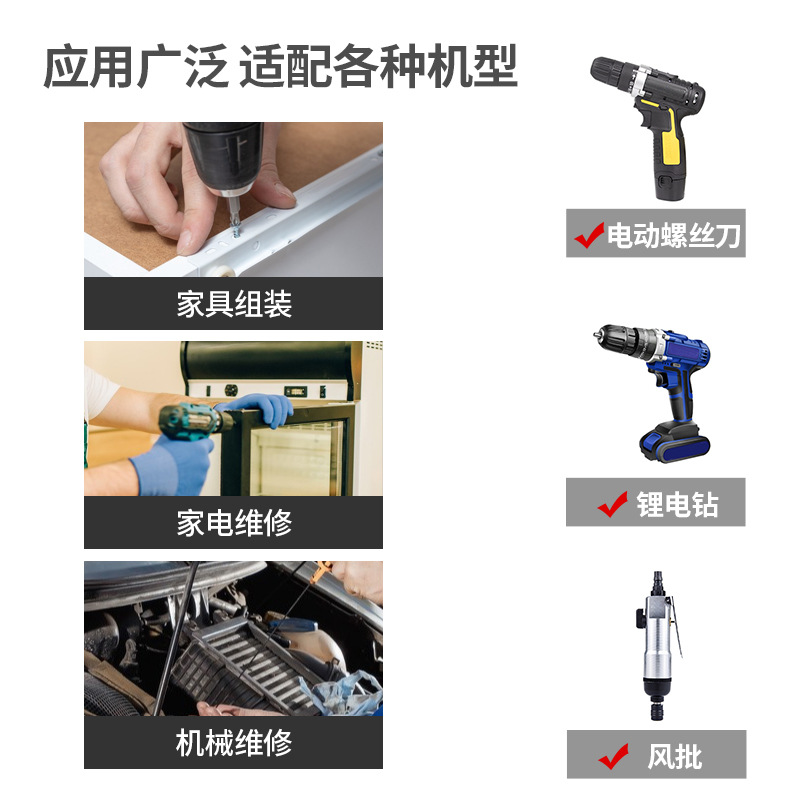 应用广泛 适配各种机型

家具组装

家电维修

机械维修

✔电动螺丝刀

✔ 锂电钻

✔ 风批