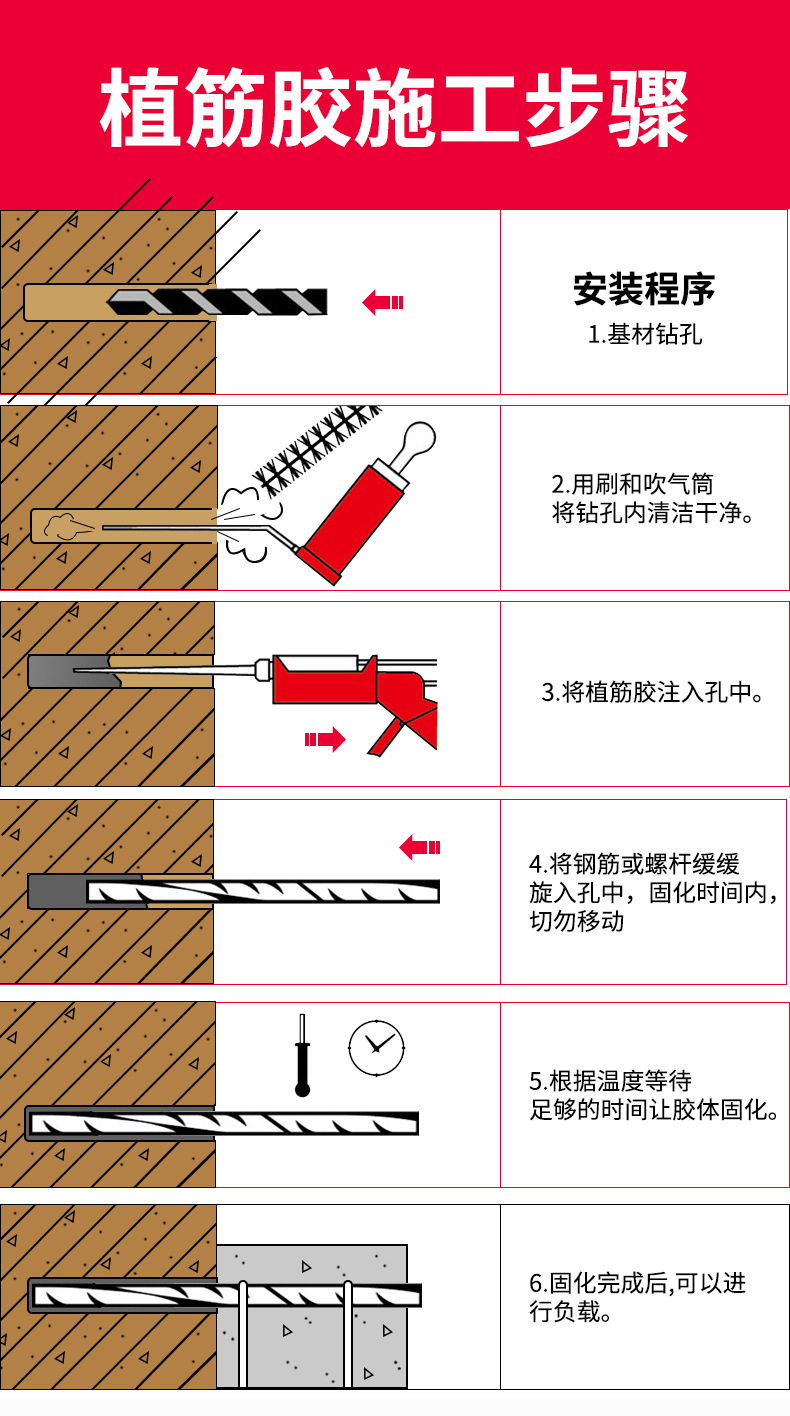 植筋胶施工步骤

安装程序
1.基材钻孔

2.用刷和吹气筒将钻孔内清洁干净。

3.将植筋胶注入孔中。

4.将钢筋或螺杆缓缓旋入孔中，固化时间内，切勿移动

5.根据温度等待足够的时间让胶体固化。

6.固化完成后,可以进行负载。