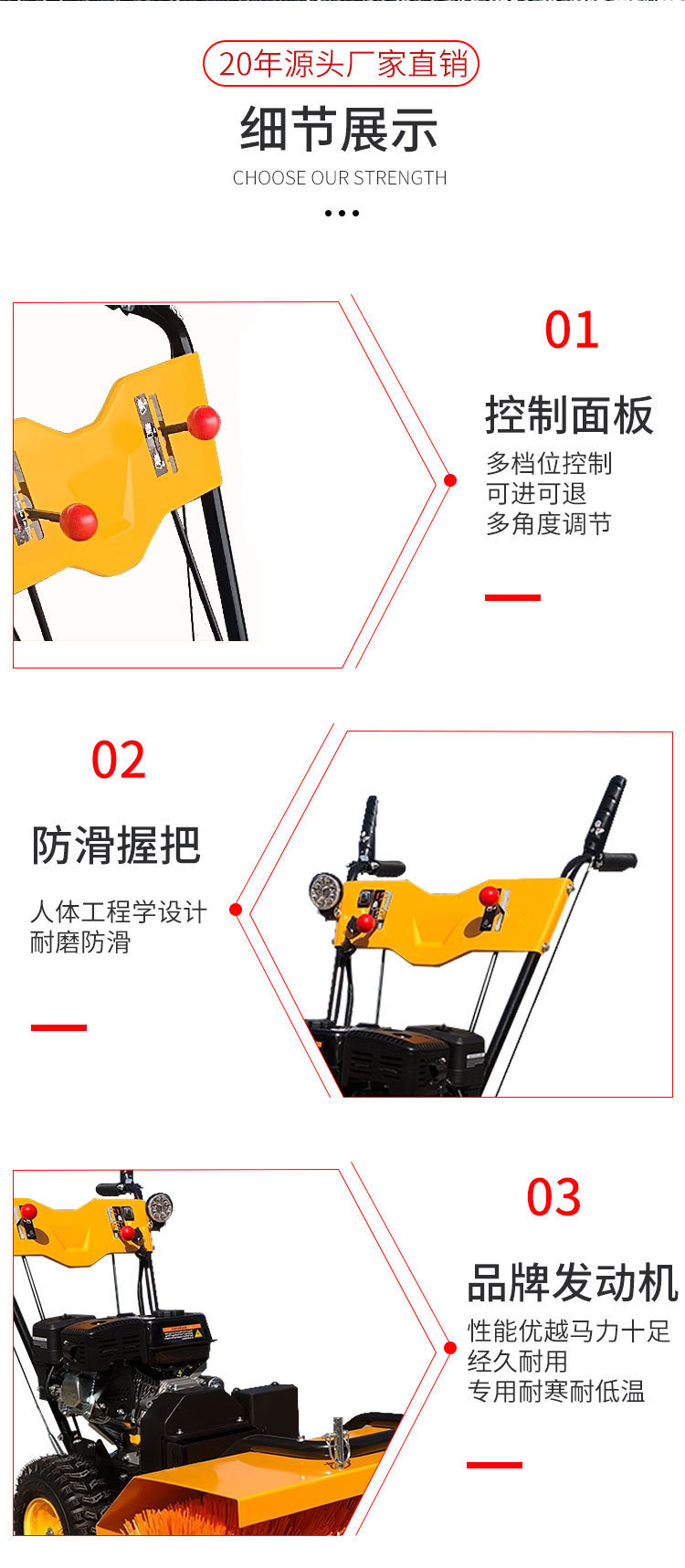 20年源头厂家直销

细节展示

CHOOSE OUR STRENGTH

01

控制面板

多档位控制
可进可退
多角度调节

02

防滑握把

人体工程学设计
耐磨防滑

03

品牌发动机

性能优越马力十足
经久耐用
专用耐寒耐低温