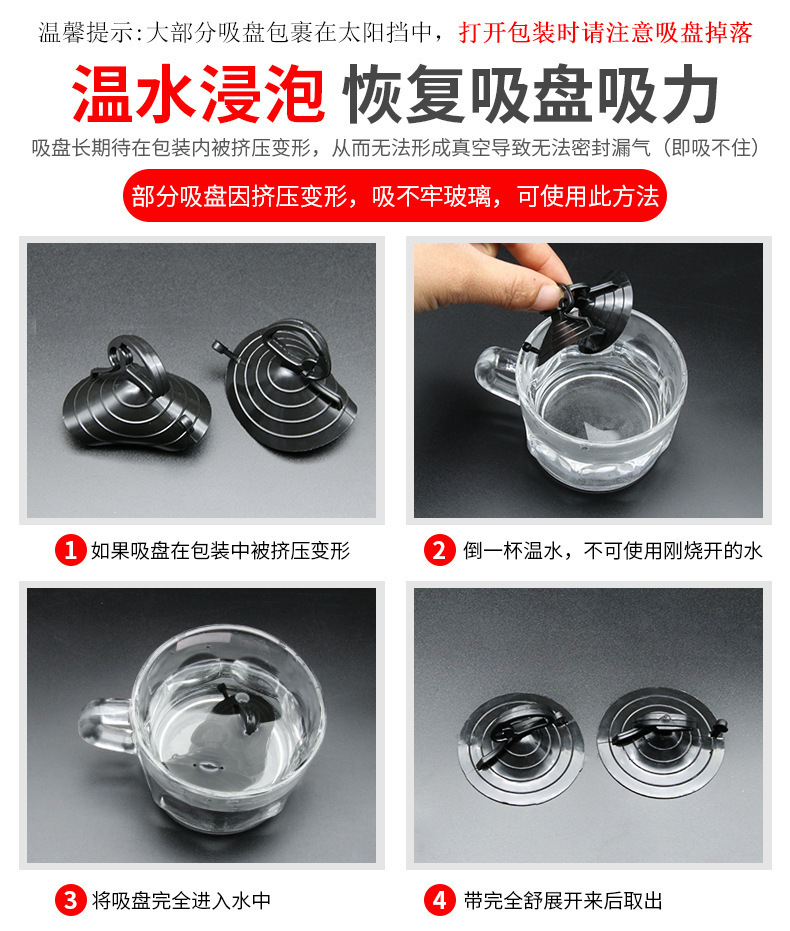 温馨提示:大部分吸盘包裹在太阳挡中，打开包装时请注意吸盘掉落

温水浸泡 恢复吸盘吸力

吸盘长期待在包装内被挤压变形，从而无法形成真空导致无法密封漏气（即吸不住）

部分吸盘因挤压变形，吸不牢玻璃，可使用此方法

1 如果吸盘在包装中被挤压变形

2 倒一杯温水，不可使用刚烧开的水

3 将吸盘完全进入水中

4 带完全舒展开来后取出