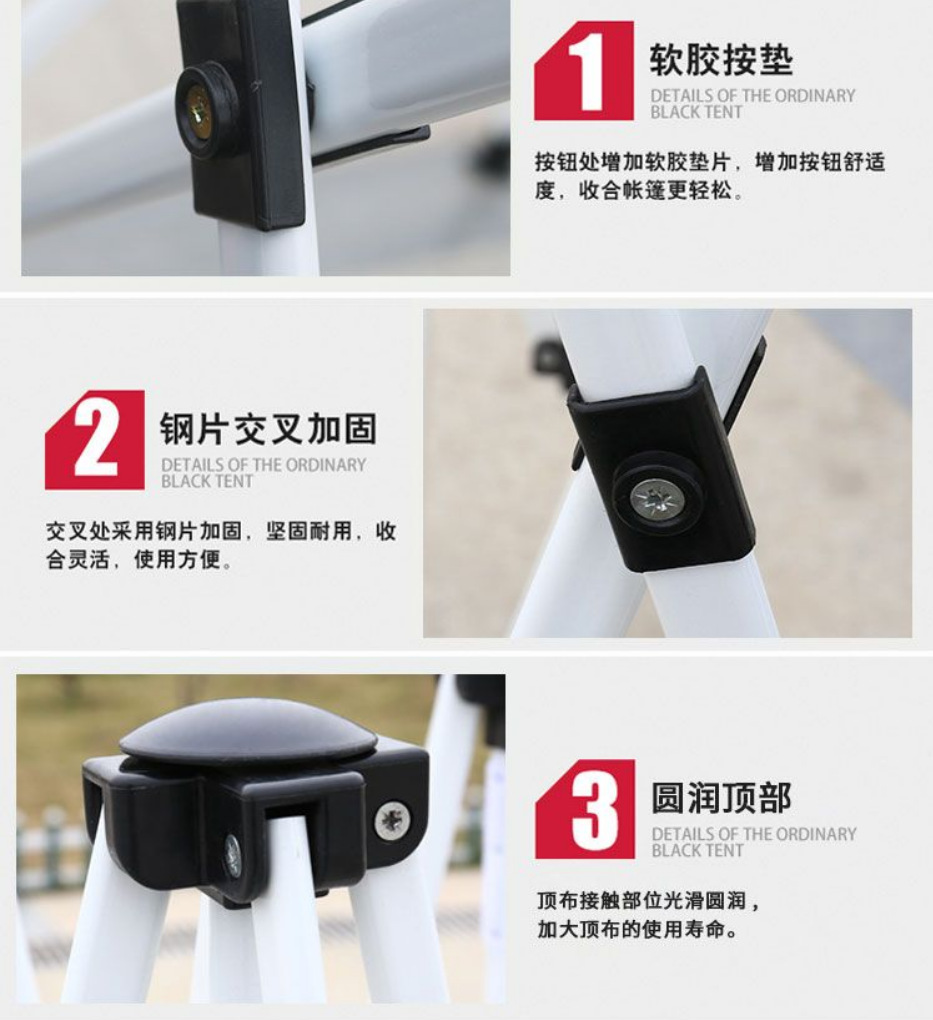 1 软胶按垫
DETAILS OF THE ORDINARY BLACK TENT

按钮处增加软胶垫片，增加按钮舒适度，收合帐篷更轻松。

2 钢片交叉加固
DETAILS OF THE ORDINARY BLACK TENT

交叉处采用钢片加固，坚固耐用，收合灵活，使用方便。

3 圆润顶部
DETAILS OF THE ORDINARY BLACK TENT

顶布接触部位光滑圆润，加大顶布的使用寿命。