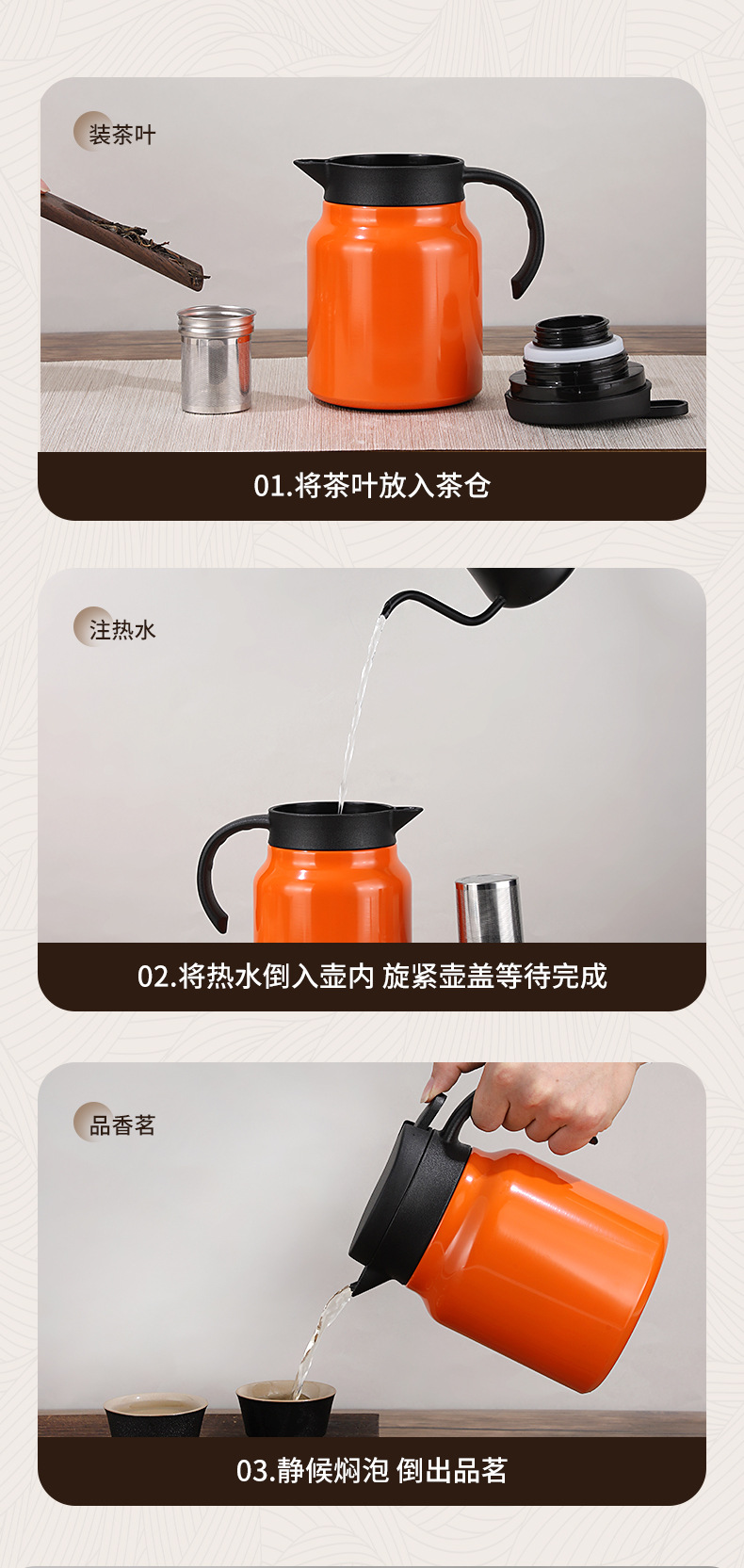 装茶叶

01.将茶叶放入茶仓

注热水

02.将热水倒入壶内 旋紧壶盖等待完成

品香茗

03.静候焖泡 倒出品茗