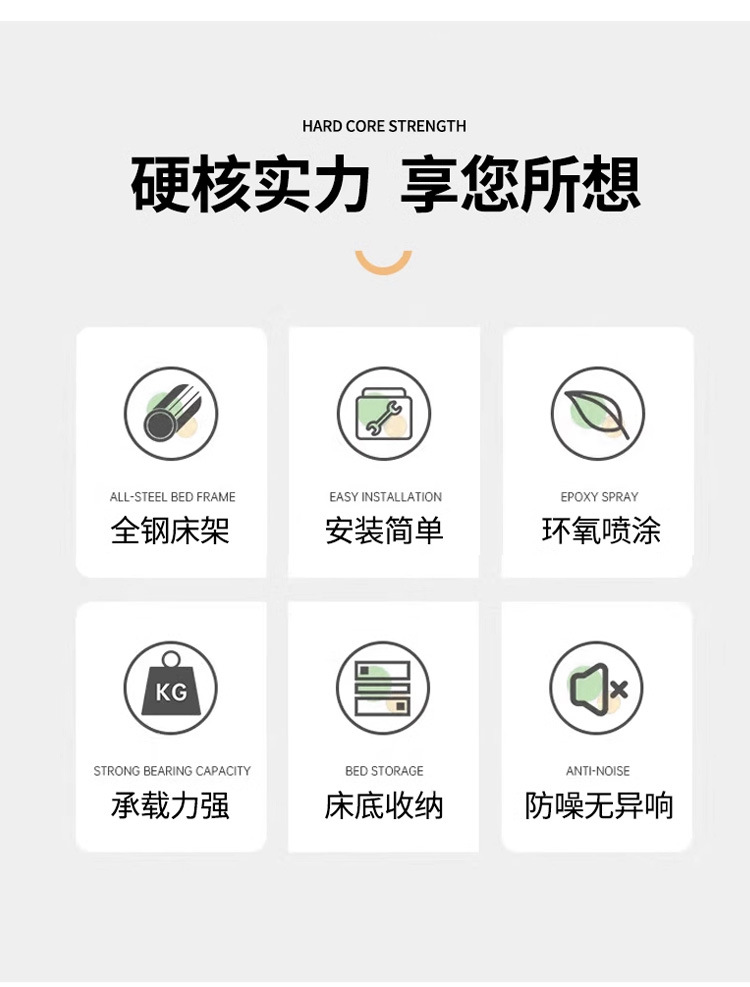 HARD CORE STRENGTH

硬核实力 享您所想

ALL-STEEL BED FRAME
全钢床架

EASY INSTALLATION
安装简单

EPOXY SPRAY
环氧喷涂

KG

STRONG BEARING CAPACITY
承载力强

BED STORAGE
床底收纳

ANTI-NOISE
防噪无异响