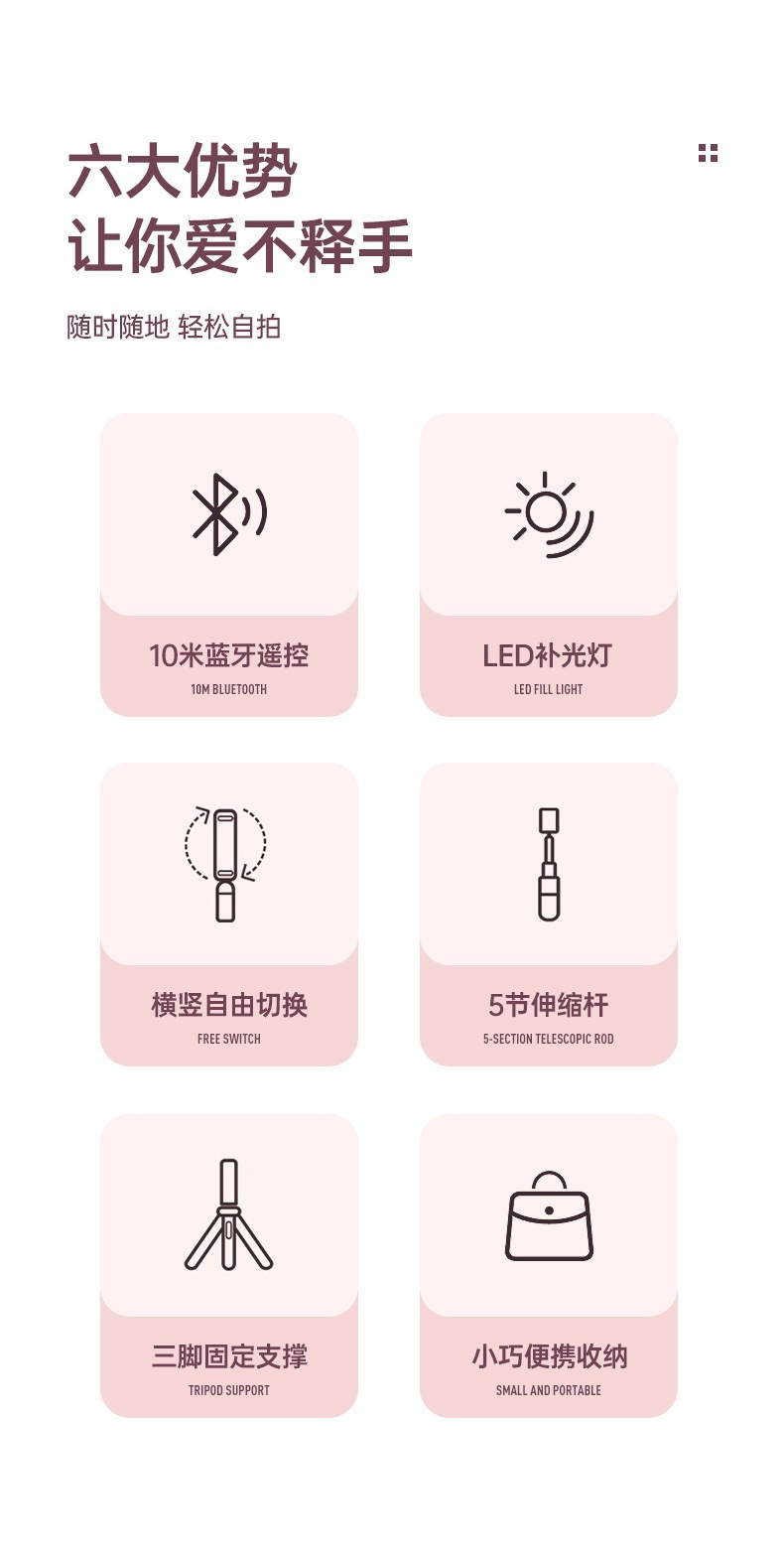 六大优势
让你爱不释手

随时随地 轻松自拍

10米蓝牙遥控
10M BLUETOOTH

LED补光灯
LED FILL LIGHT

横竖自由切换
FREE SWITCH

5节伸缩杆
5-SECTION TELESCOPIC ROD

三脚固定支撑
TRIPOD SUPPORT

小巧便携收纳
SMALL AND PORTABLE