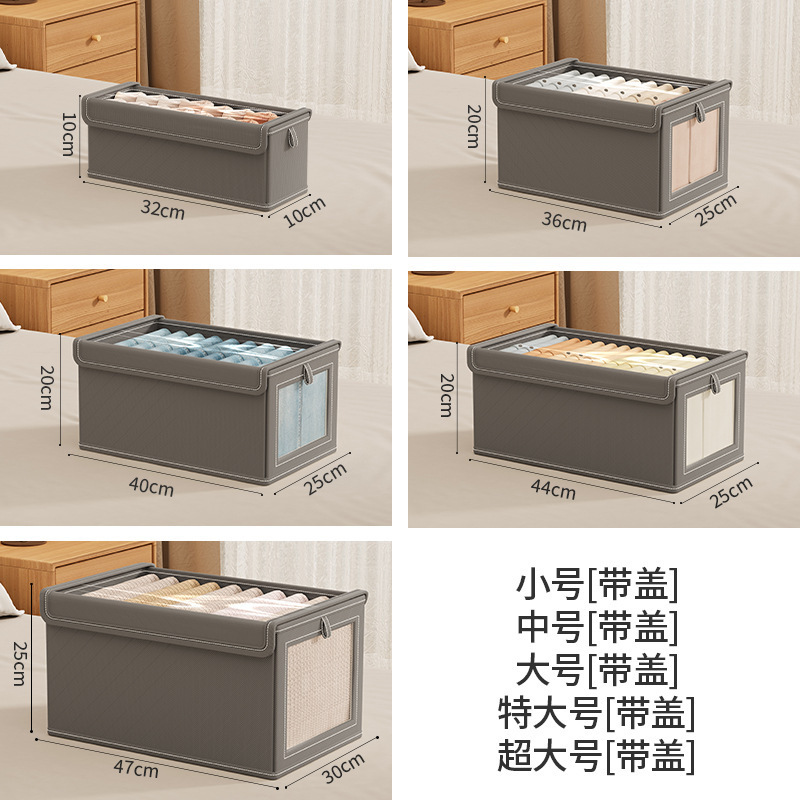 10cm
32cm
10cm

20cm
36cm
25cm

20cm
40cm
25cm

20cm
44cm
25cm

25cm
47cm
30cm

小号[带盖]
中号[带盖]
大号[带盖]
特大号[带盖]
超大号[带盖]