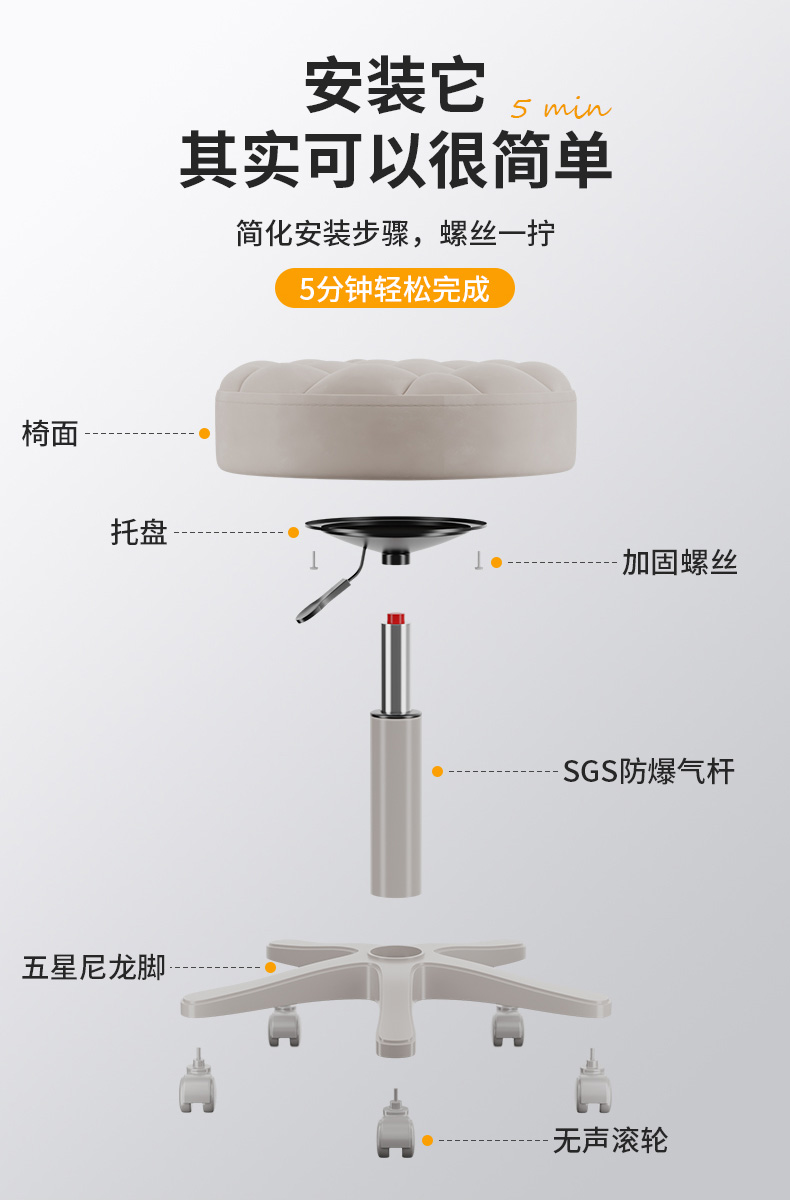 安装它
5 min
其实可以很简单

简化安装步骤，螺丝一拧

5分钟轻松完成

椅面

托盘

加固螺丝

SGS防爆气杆

五星尼龙脚

无声滚轮