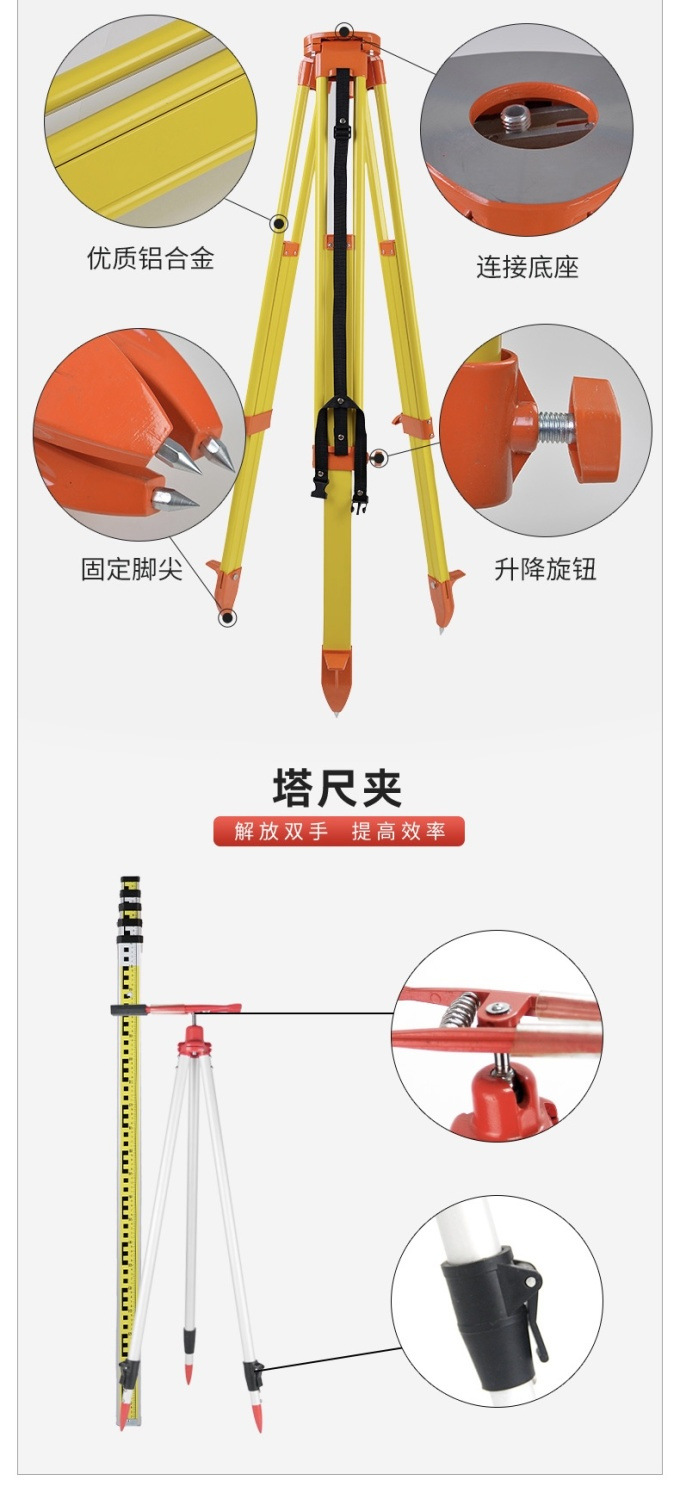 优质铝合金

连接底座

固定脚尖

升降旋钮

塔尺夹

解放双手 提高效率