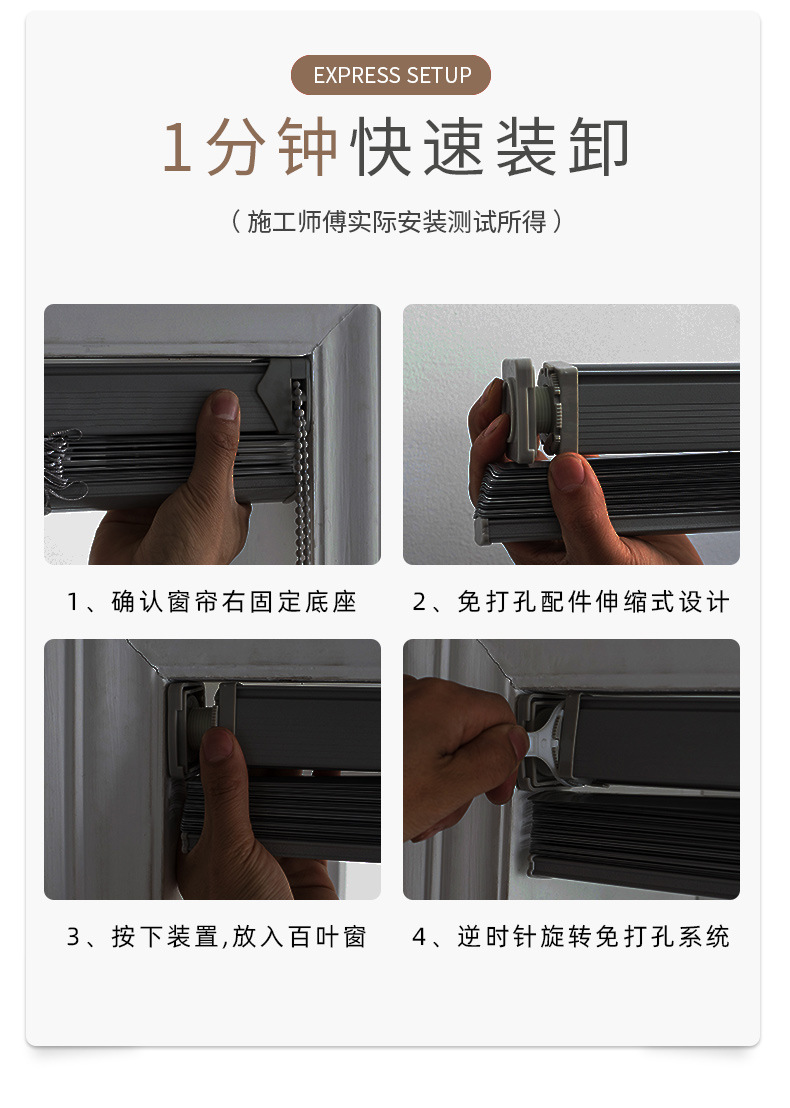 EXPRESS SETUP

1分钟快速装卸

（施工师傅实际安装测试所得）

1、确认窗帘右固定底座

2、免打孔配件伸缩式设计

3、按下装置,放入百叶窗

4、逆时针旋转免打孔系统