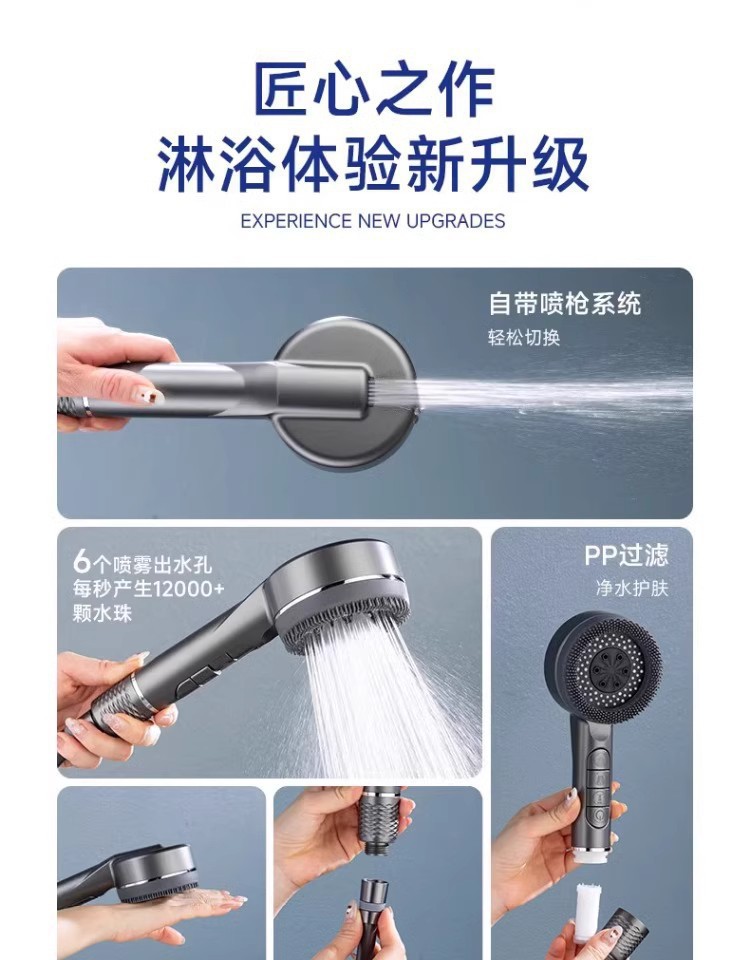 匠心之作
淋浴体验新升级

EXPERIENCE NEW UPGRADES

自带喷枪系统
轻松切换

6个喷雾出水孔
每秒产生12000+
颗水珠

PP过滤
净水护肤