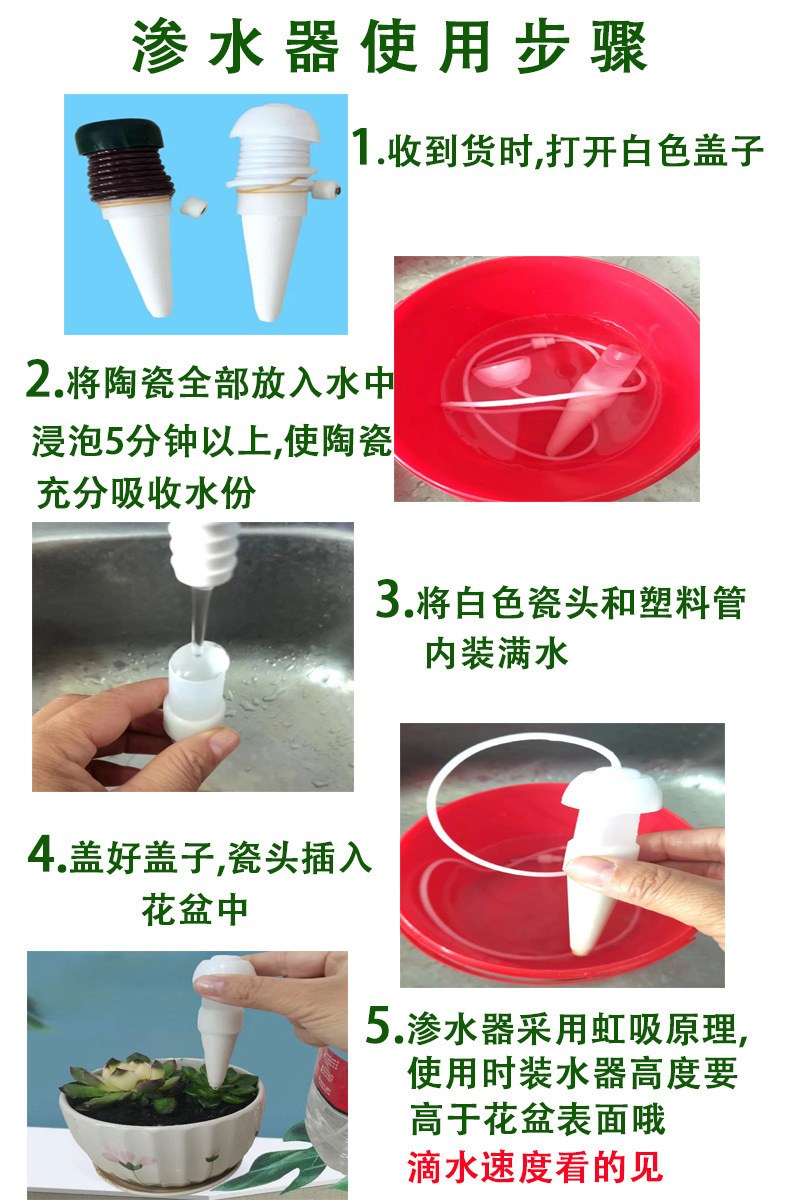 渗水器使用步骤

1.收到货时,打开白色盖子

2.将陶瓷全部放入水中浸泡5分钟以上,使陶瓷充分吸收水份

3.将白色瓷头和塑料管内装满水

4.盖好盖子,瓷头插入花盆中

5.渗水器采用虹吸原理,使用时装水器高度要高于花盆表面哦
滴水速度看的见