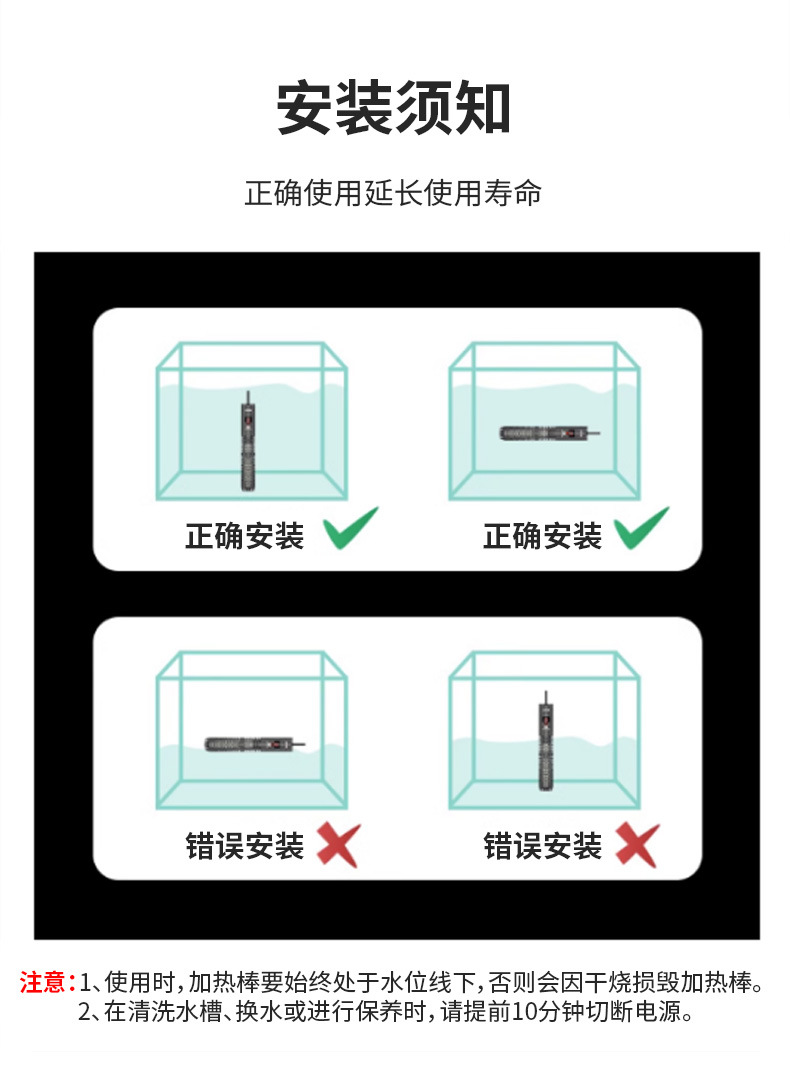 安装须知

正确使用延长使用寿命

正确安装

正确安装

错误安装

错误安装

注意：1、使用时，加热棒要始终处于水位线下，否则会因干烧损毁加热棒。
2、在清洗水槽、换水或进行保养时，请提前10分钟切断电源。