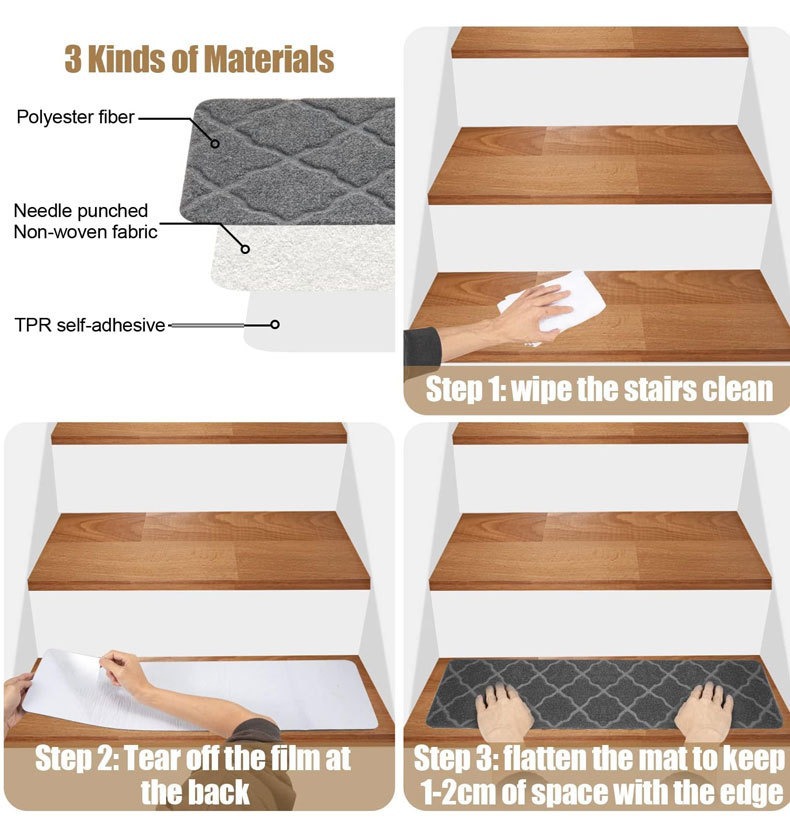 3 Kinds of Materials

Polyester fiber

Needle punched Non-woven fabric

TPR self-adhesive

Step 1: wipe the stairs clean

Step 2: Tear off the film at the back

Step 3: flatten the mat to keep 1-2cm of space with the edge