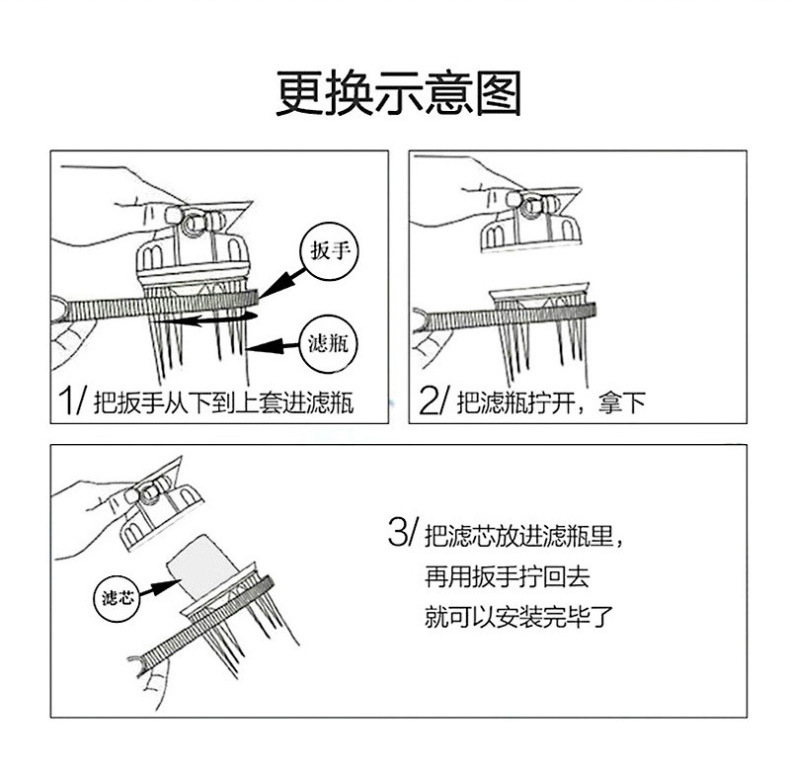 更换示意图

扳手

滤瓶

1/ 把扳手从下到上套进滤瓶

2/ 把滤瓶拧开，拿下

滤芯

3/ 把滤芯放进滤瓶里，
再用扳手拧回去
就可以安装完毕了