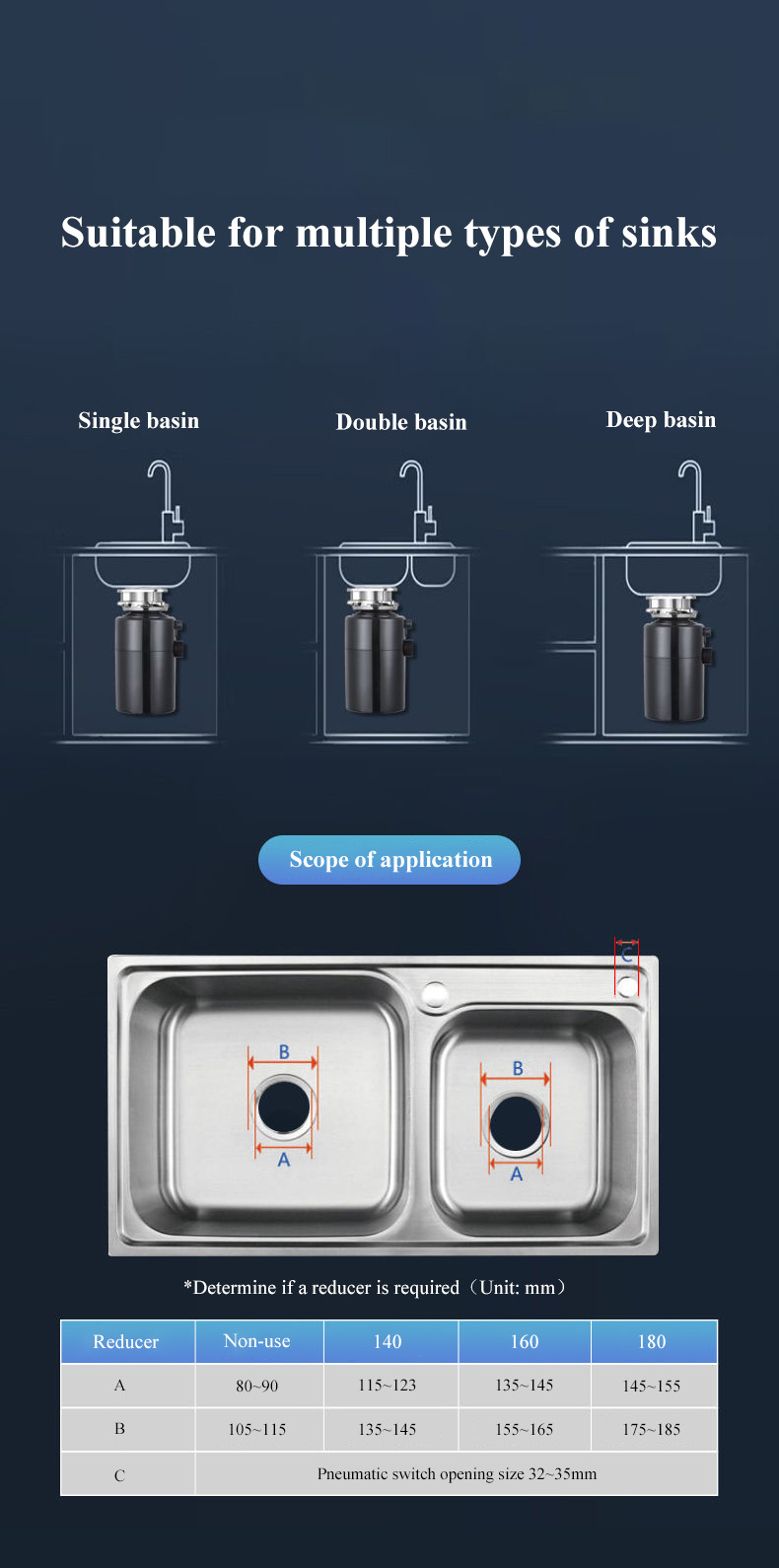 Suitable for multiple types of sinks

Single basin

Double basin

Deep basin

Scope of application

C

B

A

B

A

*Determine if a reducer is required（Unit: mm）

| Reducer | Non-use | 140 | 160 | 180 |
|---|---|---|---|---|
| A | 80~90 | 115~123 | 135~145 | 145~155 |
| B | 105~115 | 135~145 | 155~165 | 175~185 |
| C | Pneumatic switch opening size 32~35mm | | | |