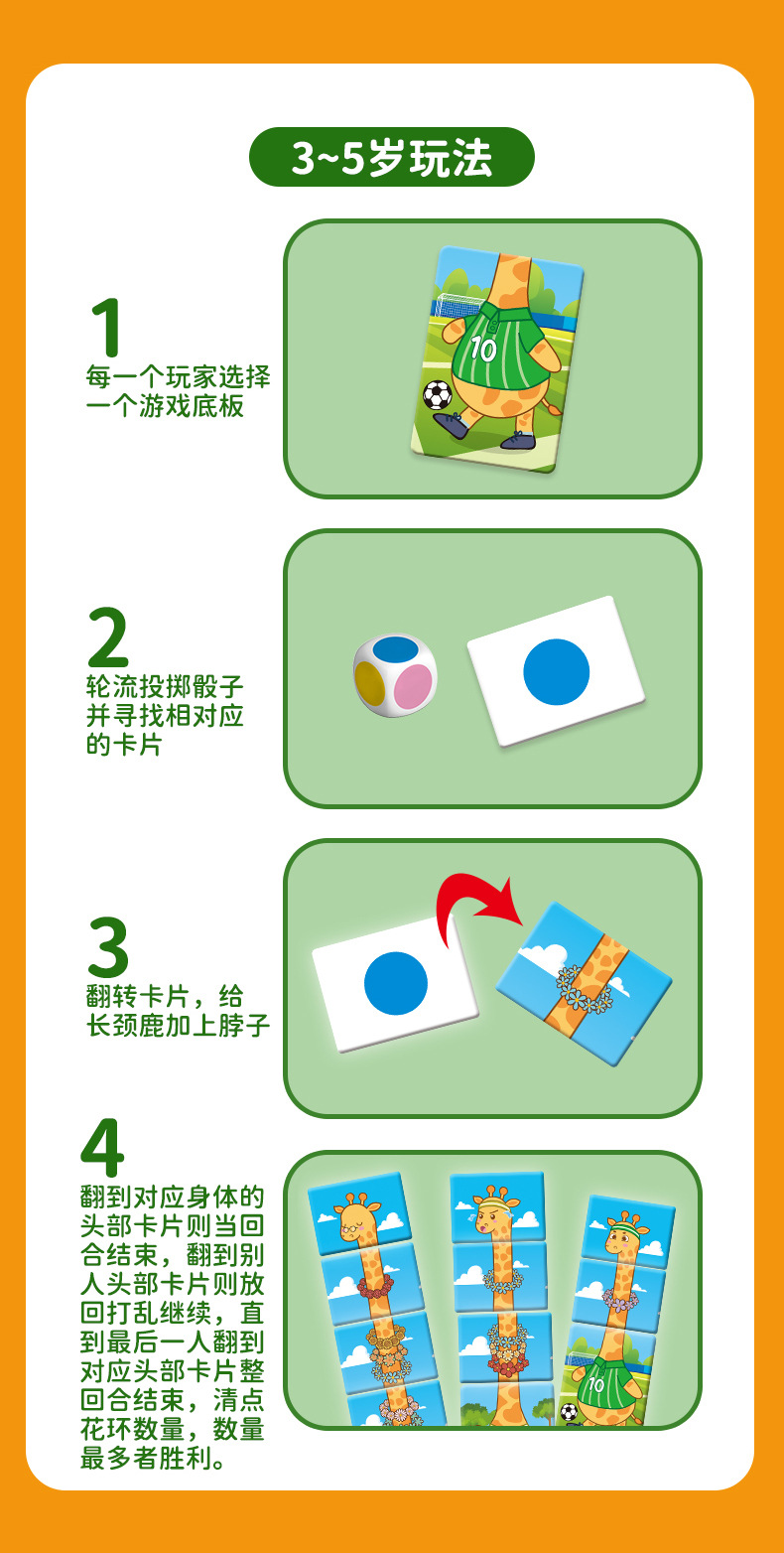 3~5岁玩法

1
每一个玩家选择一个游戏底板

10

2
轮流投掷骰子并寻找相对应的卡片

3
翻转卡片，给长颈鹿加上脖子

4
翻到对应身体的头部卡片则当回合结束，翻到别人头部卡片则放回打乱继续，直到最后一人翻到对应头部卡片整回合结束，清点花环数量，数量最多者胜利。

10