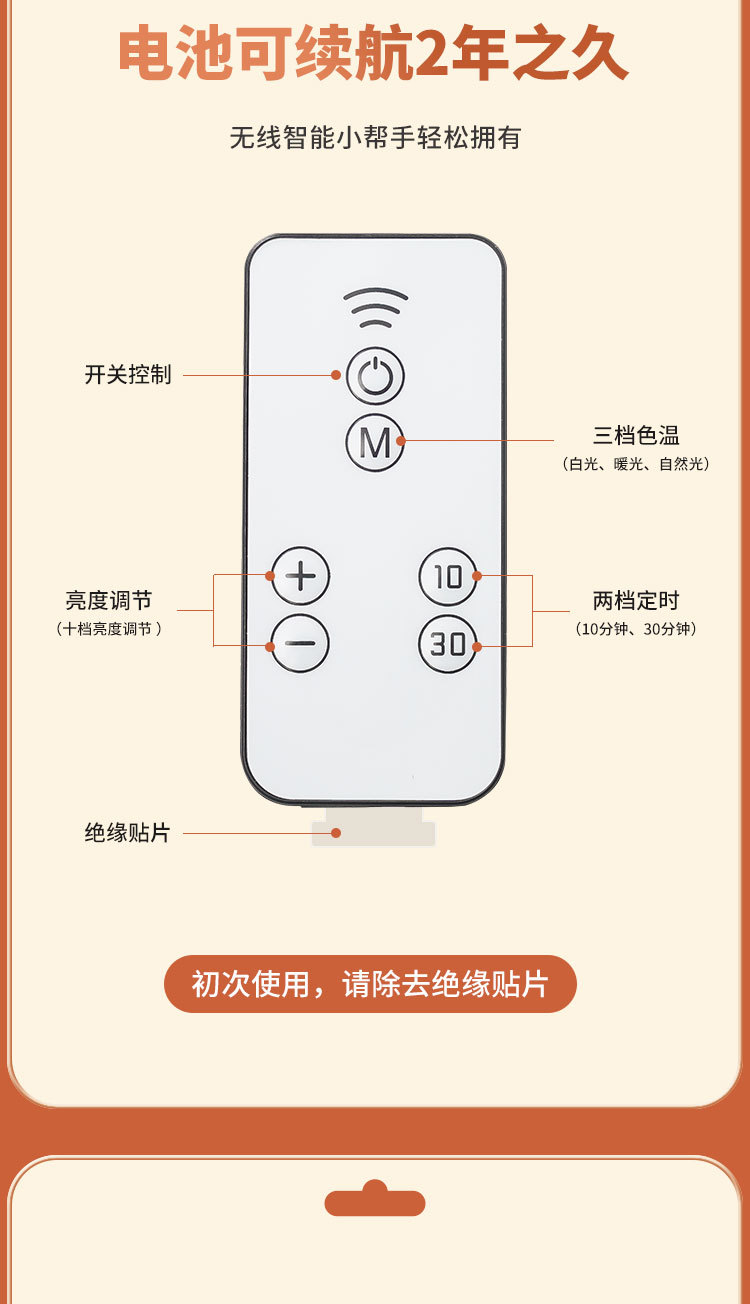 电池可续航2年之久

无线智能小帮手轻松拥有

开关控制

M

三档色温
（白光、暖光、自然光）

亮度调节
（十档亮度调节）

+

−

10

30

两档定时
（10分钟、30分钟）

绝缘贴片

初次使用，请除去绝缘贴片