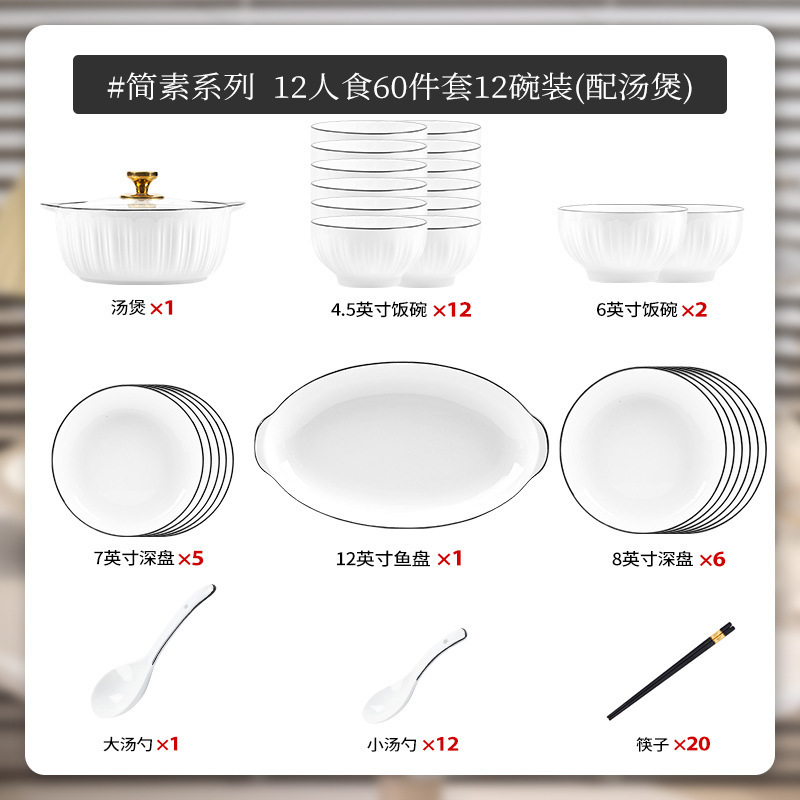 #简素系列 12人食60件套12碗装(配汤煲)

汤煲 ×1

4.5英寸饭碗 ×12

6英寸饭碗 ×2

7英寸深盘 ×5

12英寸鱼盘 ×1

8英寸深盘 ×6

大汤勺 ×1

小汤勺 ×12

筷子 ×20