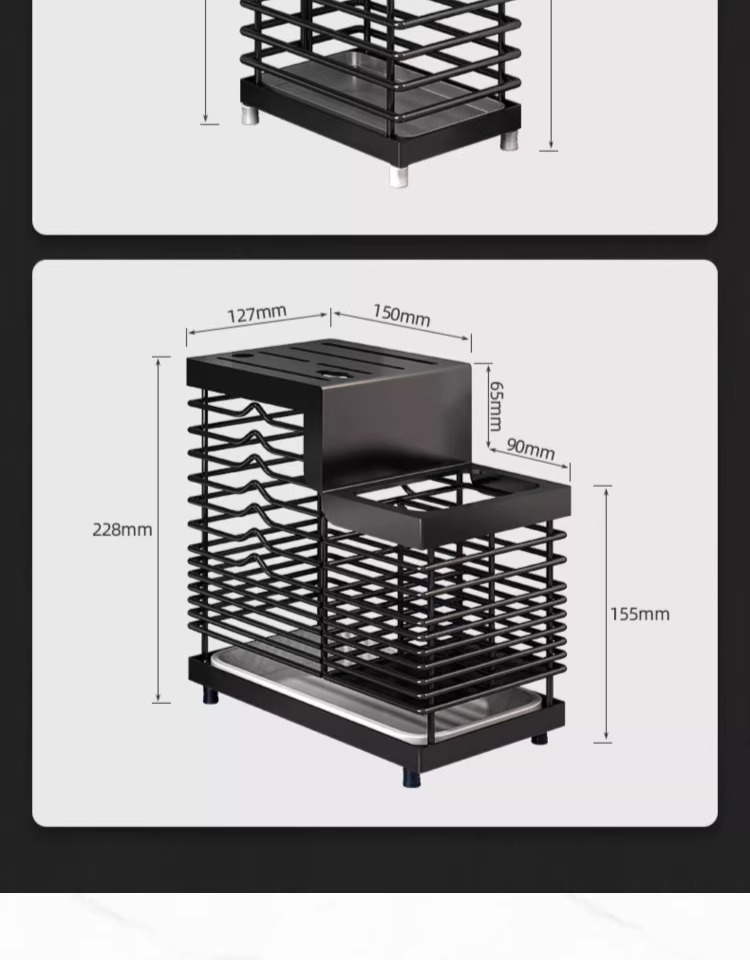 127mm
150mm
65mm
90mm
228mm
155mm