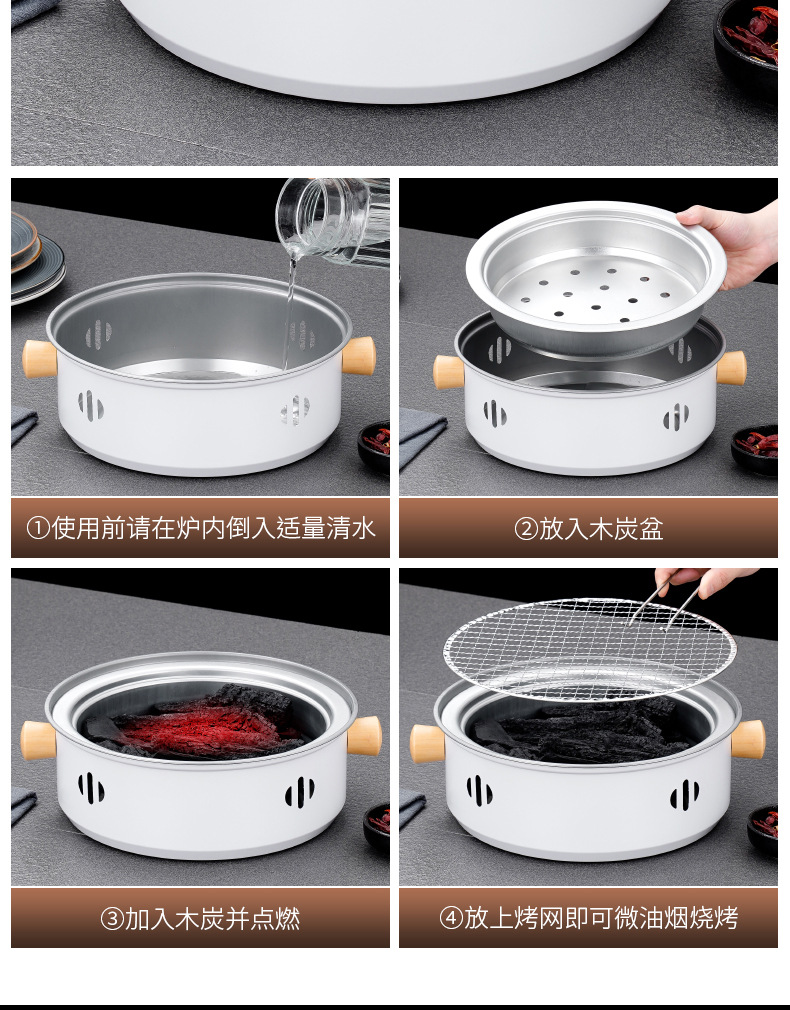 ①使用前请在炉内倒入适量清水

②放入木炭盆

③加入木炭并点燃

④放上烤网即可微油烟烧烤