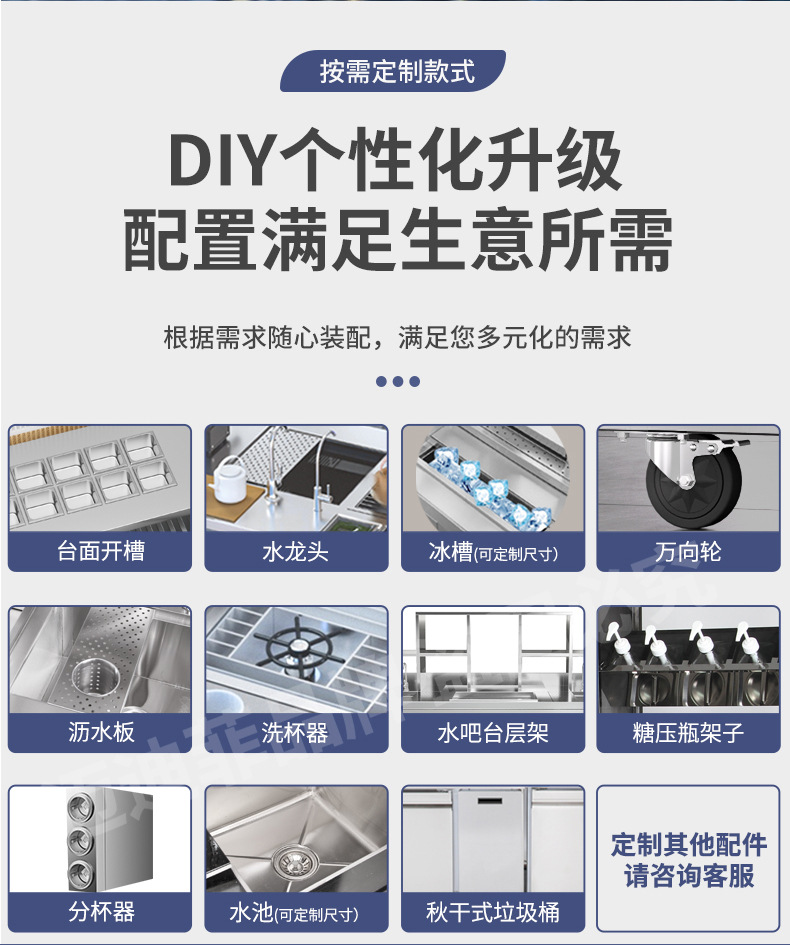 按需定制款式

DIY个性化升级
配置满足生意所需

根据需求随心装配，满足您多元化的需求

台面开槽

水龙头

冰槽(可定制尺寸)

万向轮

沥水板

洗杯器

水吧台层架

糖压瓶架子

分杯器

水池(可定制尺寸)

秋干式垃圾桶

定制其他配件
请咨询客服