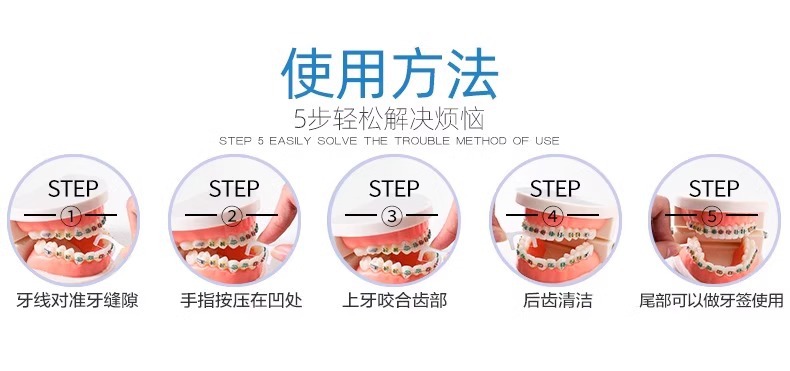 使用方法

5步轻松解决烦恼

STEP 5 EASILY SOLVE THE TROUBLE METHOD OF USE

STEP
①
牙线对准牙缝隙

STEP
②
手指按压在凹处

STEP
③
上牙咬合齿部

STEP
④
后齿清洁

STEP
⑤
尾部可以做牙签使用