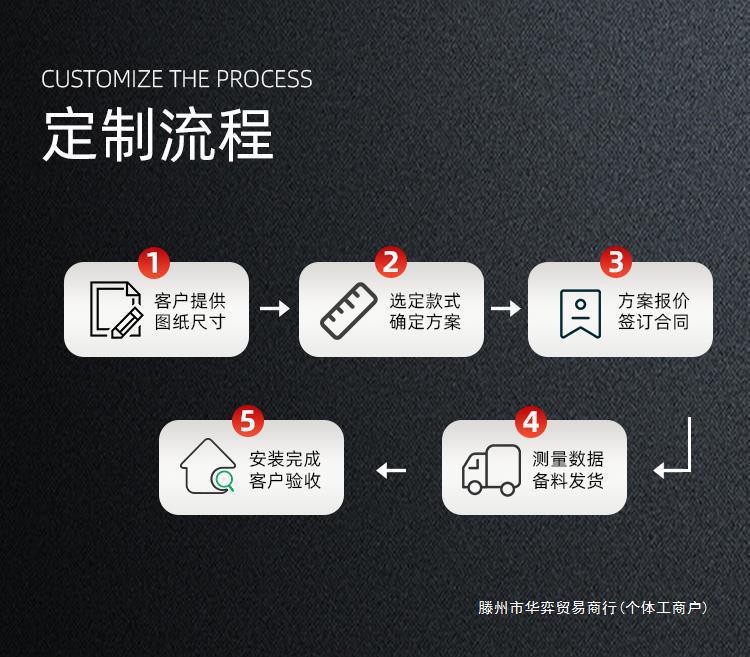 CUSTOMIZE THE PROCESS
定制流程

1
客户提供
图纸尺寸

2
选定款式
确定方案

3
方案报价
签订合同

4
测量数据
备料发货

5
安装完成
客户验收

滕州市华弈贸易商行（个体工商户）