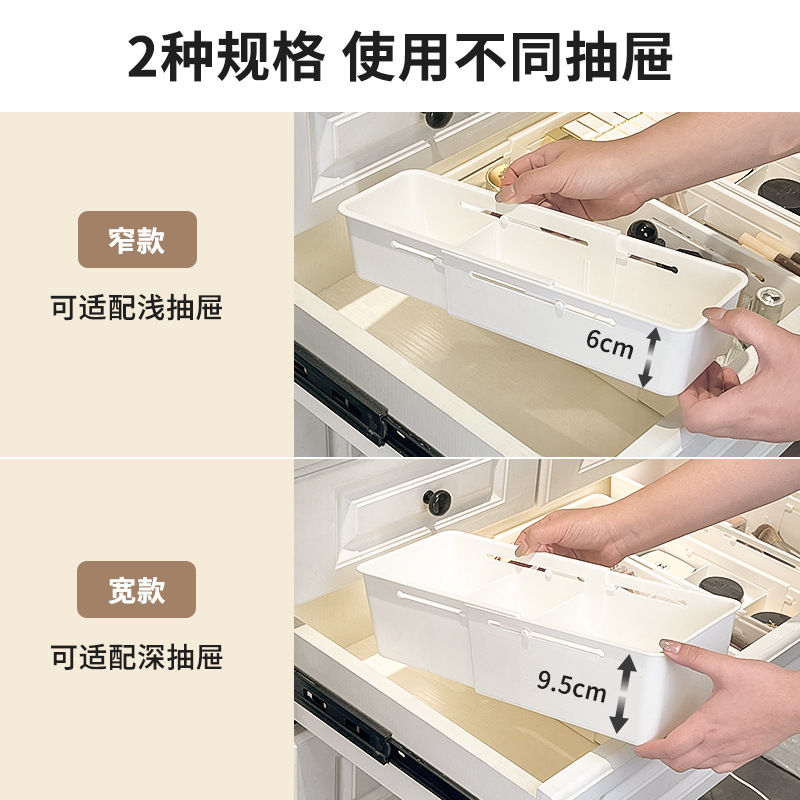 2种规格 使用不同抽屉

窄款

可适配浅抽屉

6cm

宽款

可适配深抽屉

9.5cm