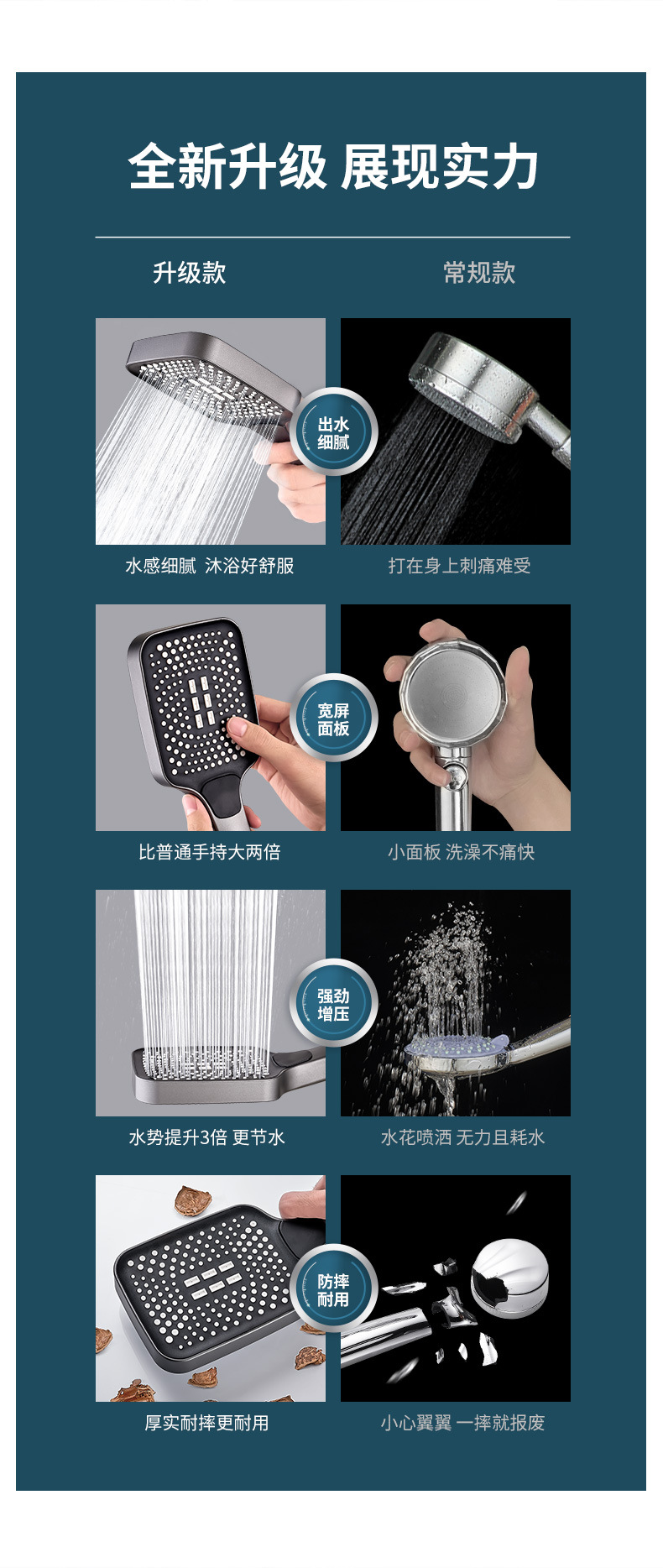 全新升级 展现实力

升级款

常规款

出水细腻

水感细腻 沐浴好舒服

打在身上刺痛难受

宽屏面板

比普通手持大两倍

小面板 洗澡不痛快

强劲增压

水势提升3倍 更节水

水花喷洒 无力且耗水

防摔耐用

厚实耐摔更耐用

小心翼翼 一摔就报废