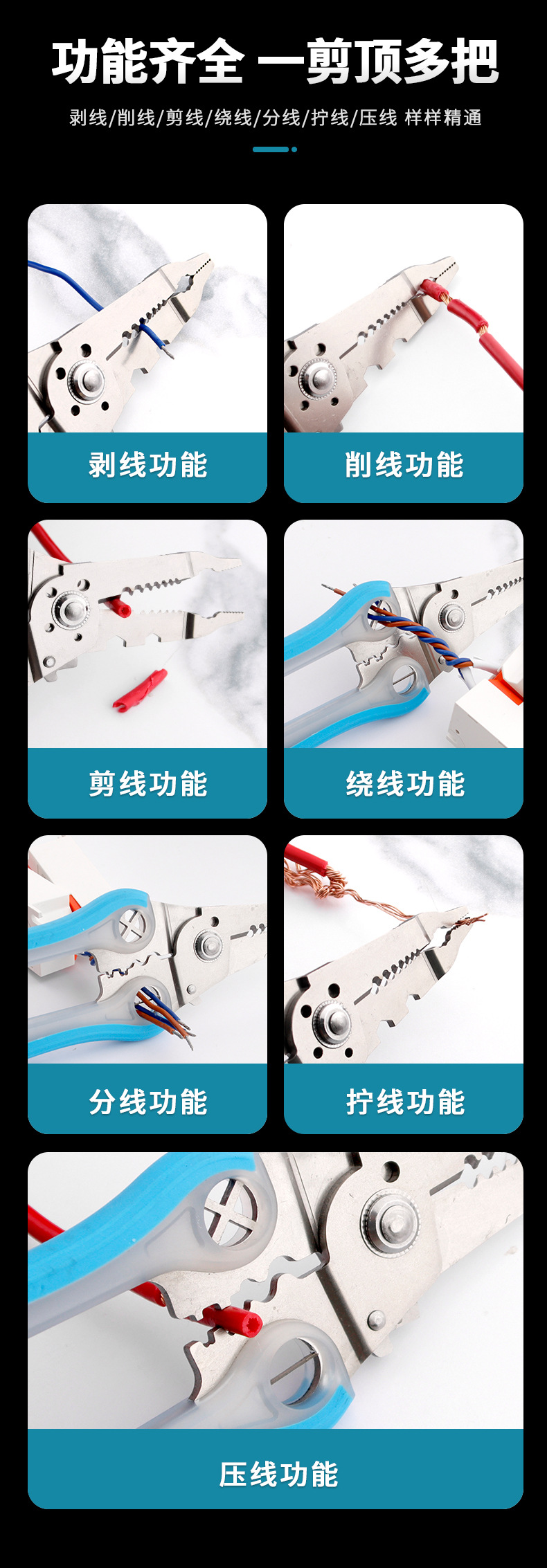 功能齐全 一剪顶多把

剥线/削线/剪线/绕线/分线/拧线/压线 样样精通

剥线功能

削线功能

剪线功能

绕线功能

分线功能

拧线功能

压线功能