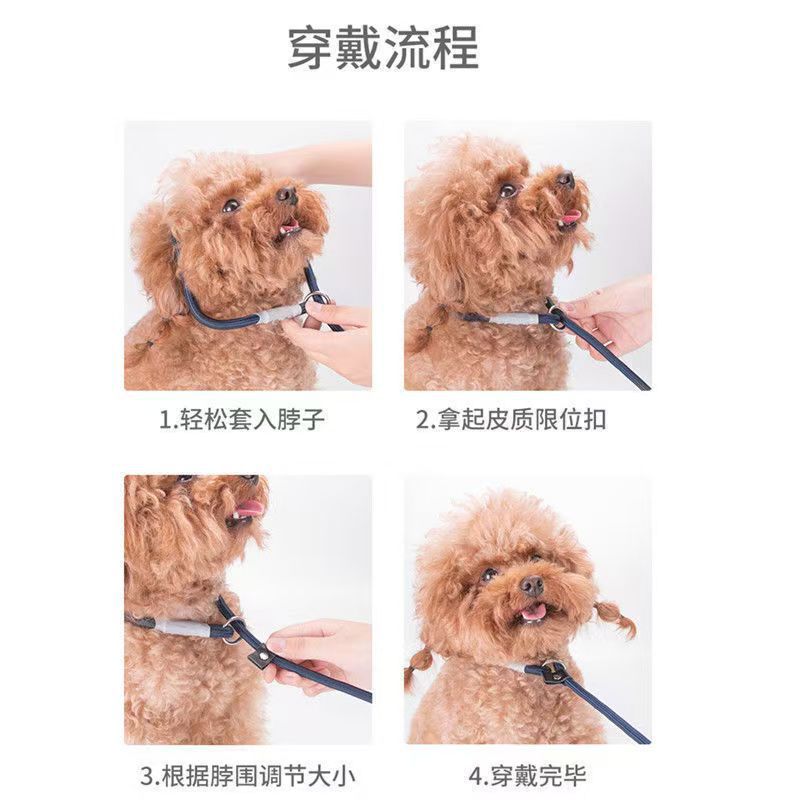 穿戴流程

1.轻松套入脖子

2.拿起皮质限位扣

3.根据脖围调节大小

4.穿戴完毕