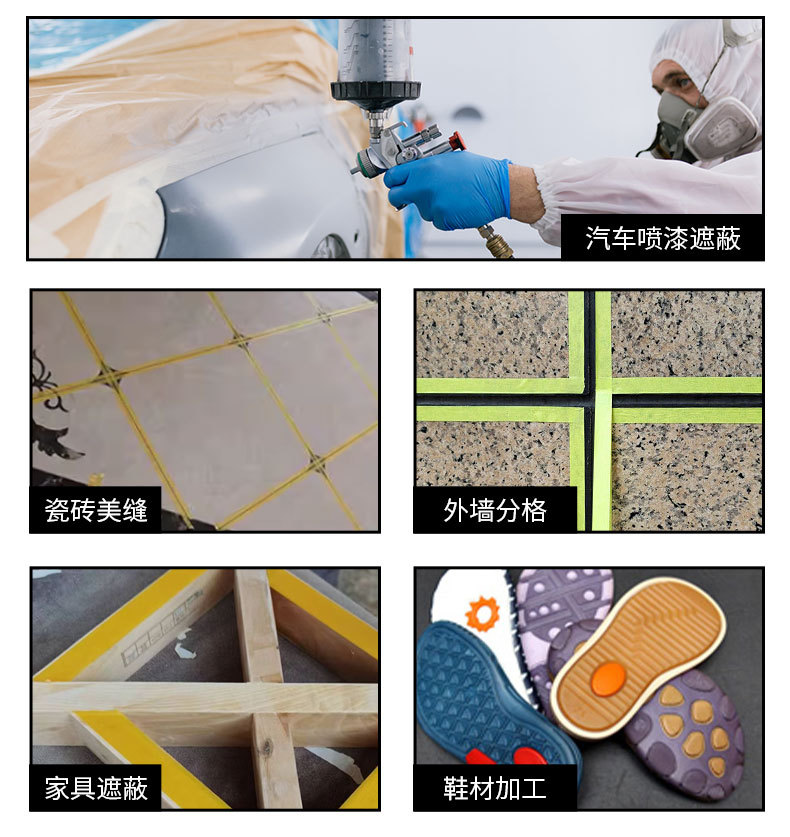 汽车喷漆遮蔽

瓷砖美缝

外墙分格

家具遮蔽

鞋材加工