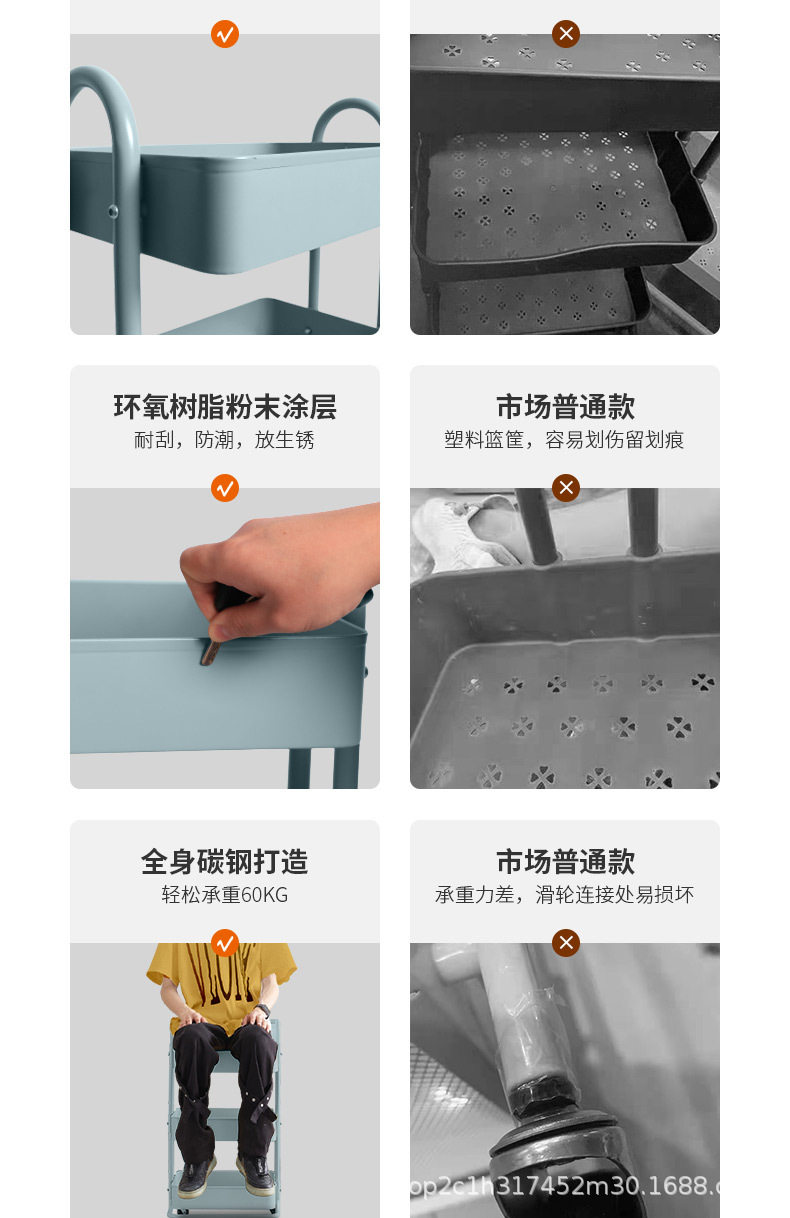 环氧树脂粉末涂层
耐刮，防潮，放生锈

市场普通款
塑料篮筐，容易划伤留划痕

全身碳钢打造
轻松承重60KG

市场普通款
承重力差，滑轮连接处易损坏

op2c1h317452m30.1688.c