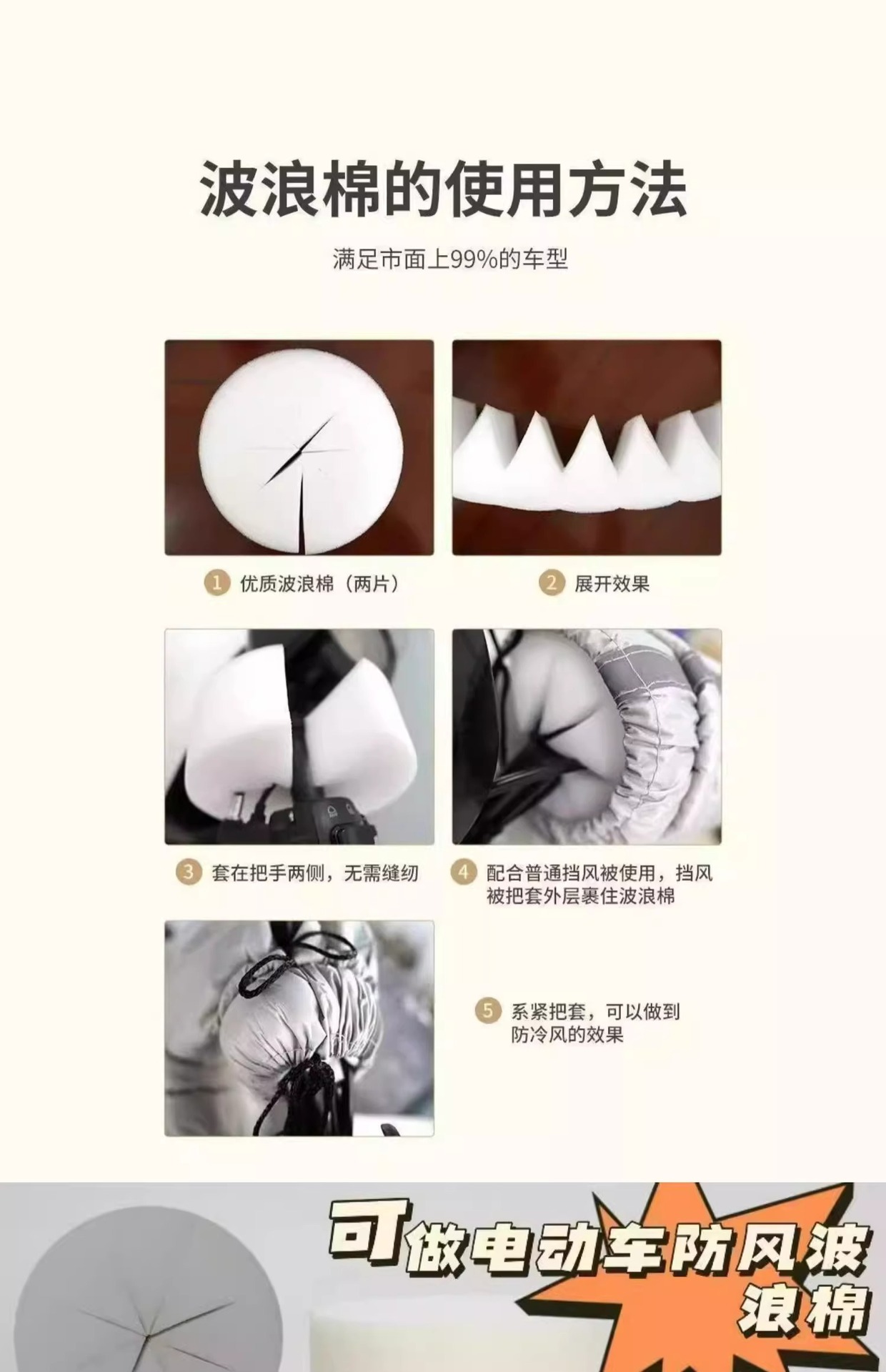 波浪棉的使用方法

满足市面上99%的车型

1 优质波浪棉（两片）

2 展开效果

3 套在把手两侧，无需缝纫

4 配合普通挡风被使用，挡风被把套外层裹住波浪棉

5 系紧把套，可以做到防冷风的效果

可做电动车防风波浪棉