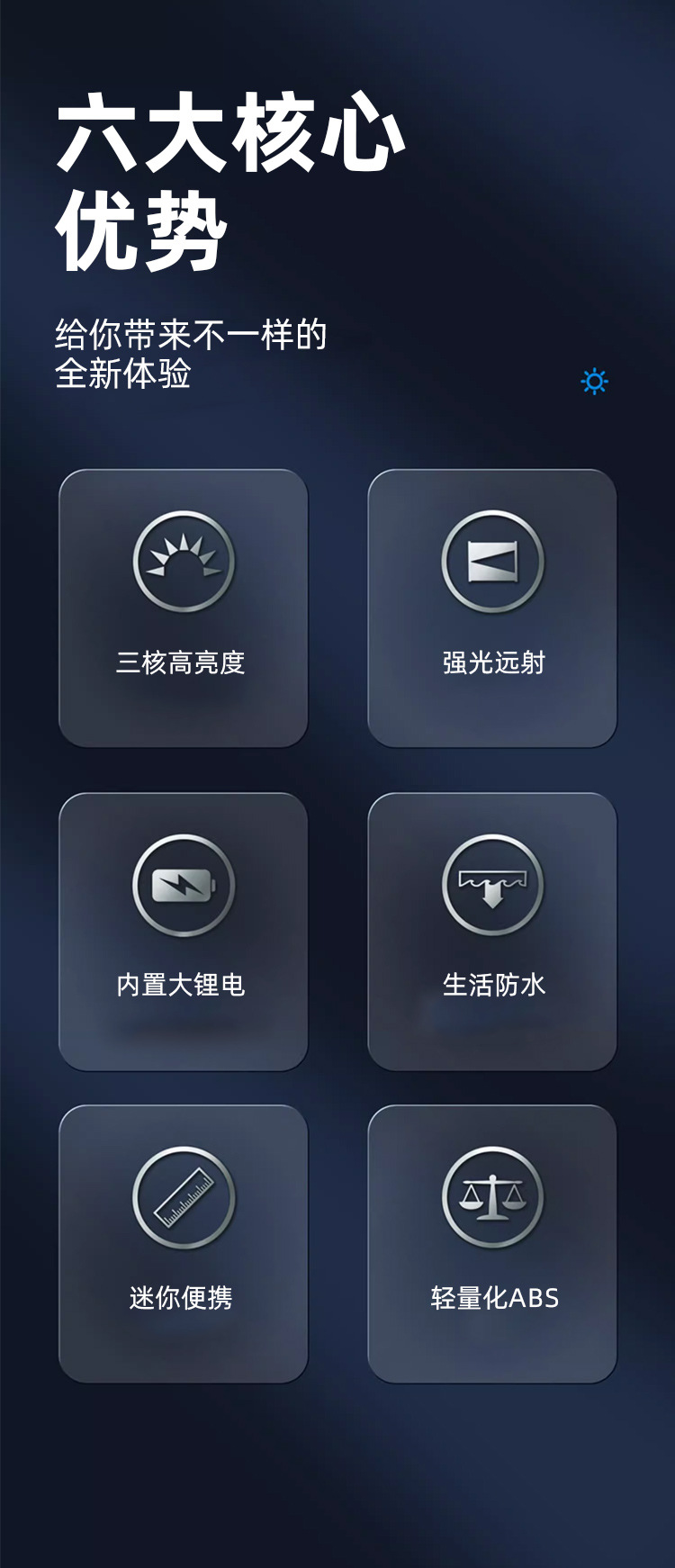 六大核心
优势

给你带来不一样的
全新体验

三核高亮度

强光远射

内置大锂电

生活防水

迷你便携

轻量化ABS