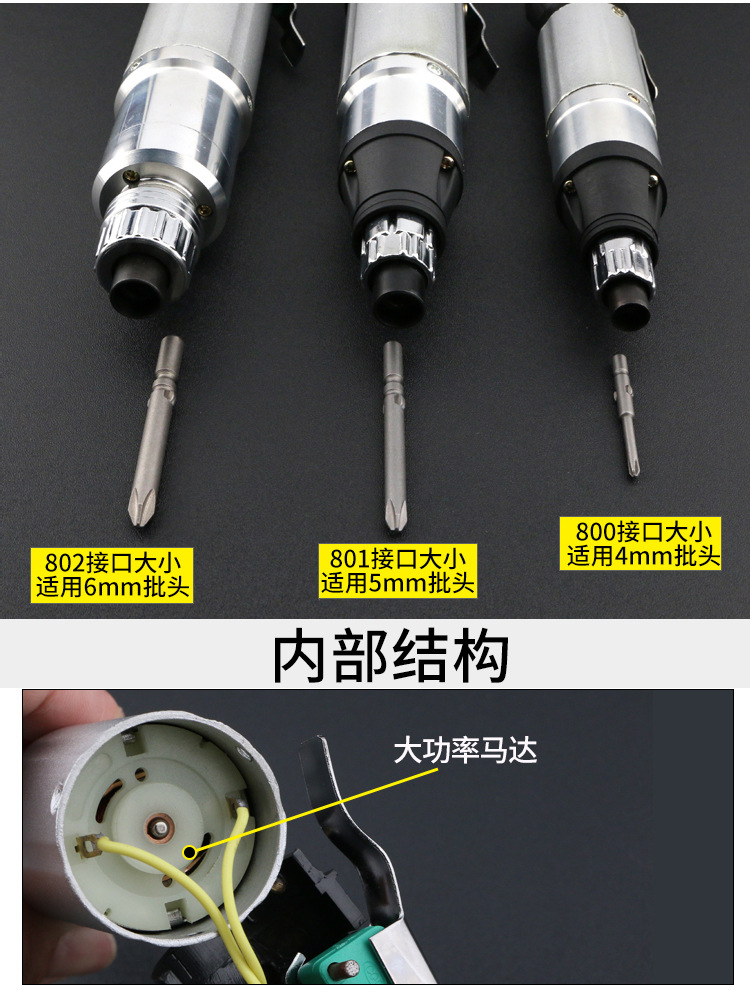 802接口大小
适用6mm批头

801接口大小
适用5mm批头

800接口大小
适用4mm批头

内部结构

大功率马达