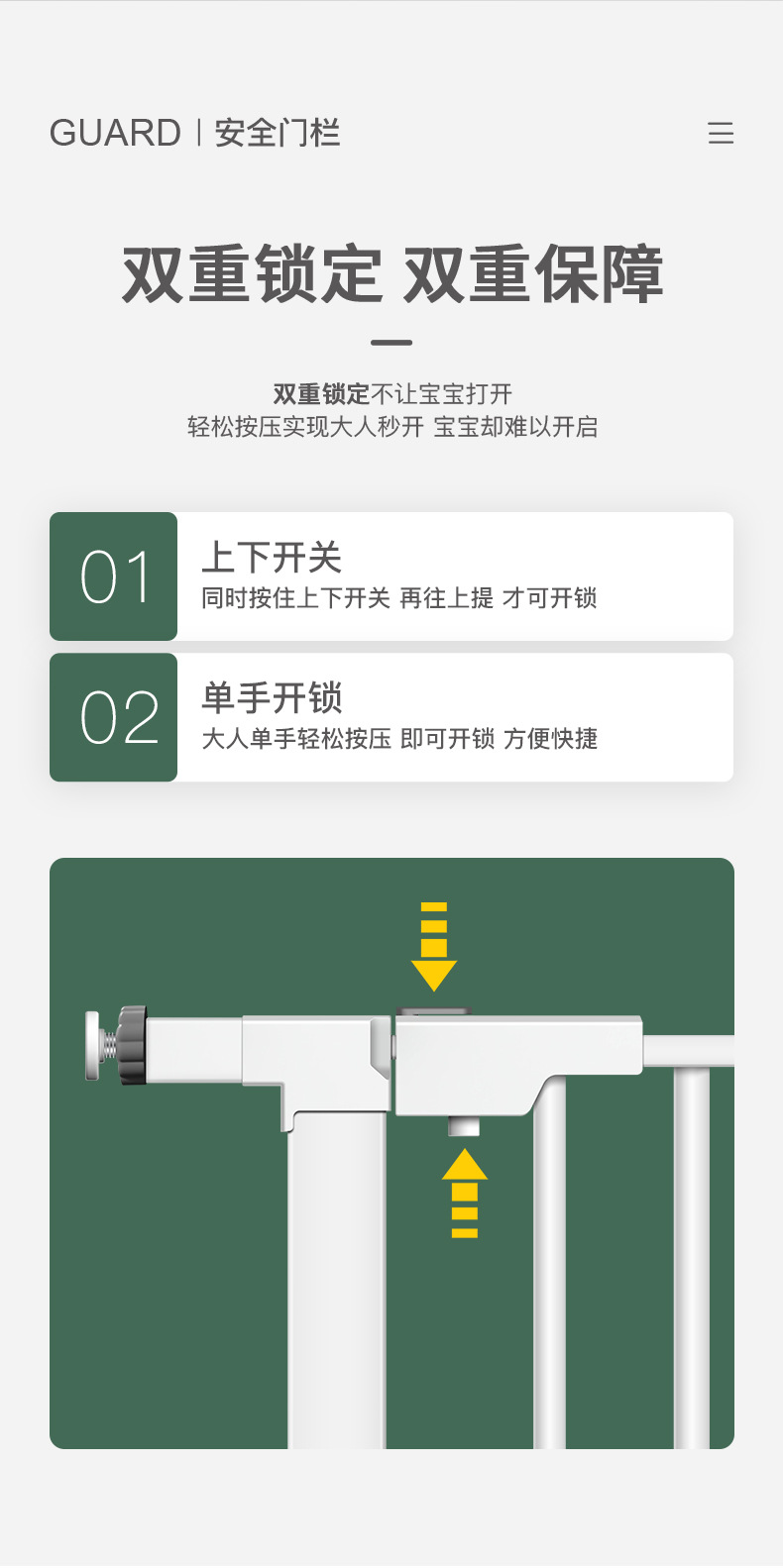 GUARD | 安全门栏

双重锁定 双重保障

双重锁定不让宝宝打开
轻松按压实现大人秒开 宝宝却难以开启

01
上下开关
同时按住上下开关 再往上提 才可开锁

02
单手开锁
大人单手轻松按压 即可开锁 方便快捷