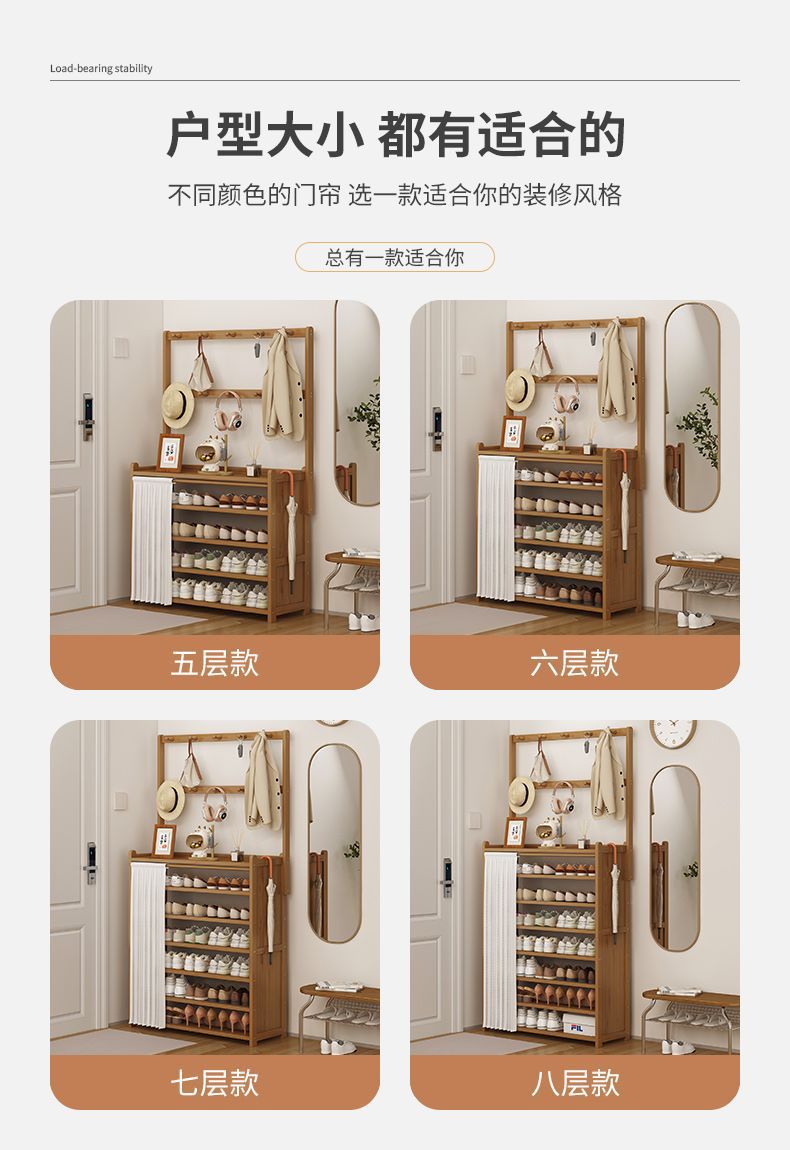 Load-bearing stability

户型大小 都有适合的

不同颜色的门帘 选一款适合你的装修风格

总有一款适合你

五层款

六层款

七层款

八层款