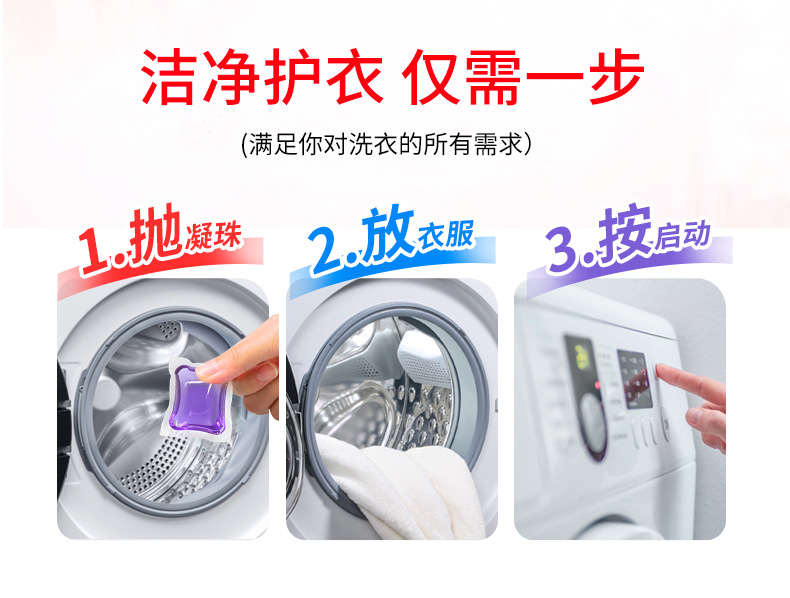 洁净护衣 仅需一步

(满足你对洗衣的所有需求)

1.抛凝珠

2.放衣服

3.按启动