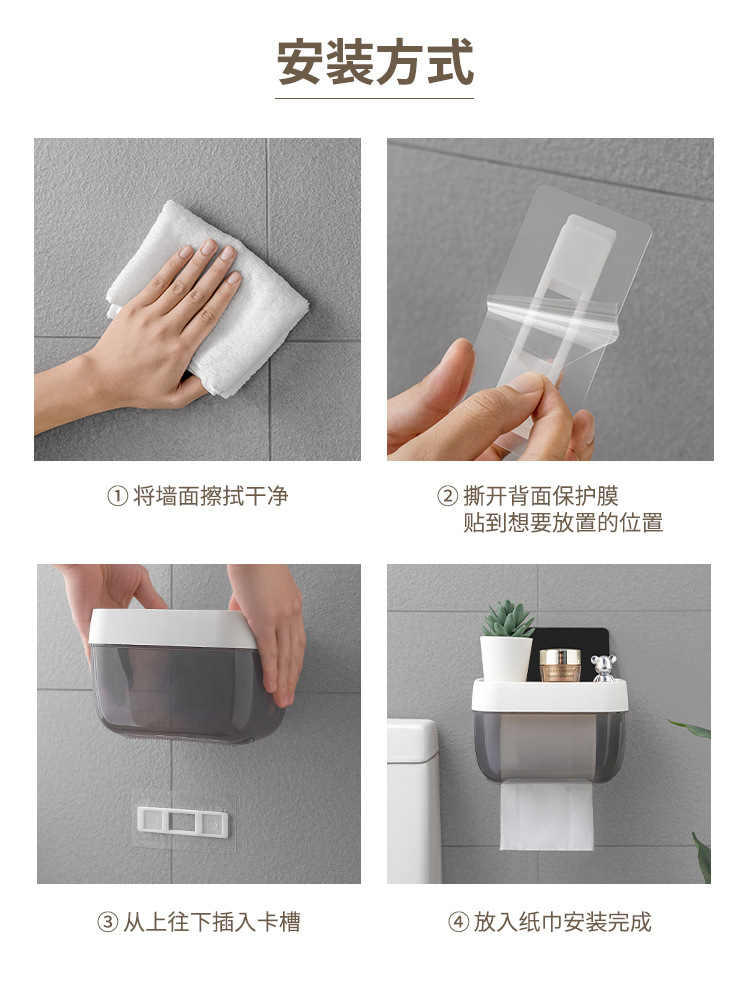 安装方式

① 将墙面擦拭干净

② 撕开背面保护膜
贴到想要放置的位置

③ 从上往下插入卡槽

④ 放入纸巾安装完成